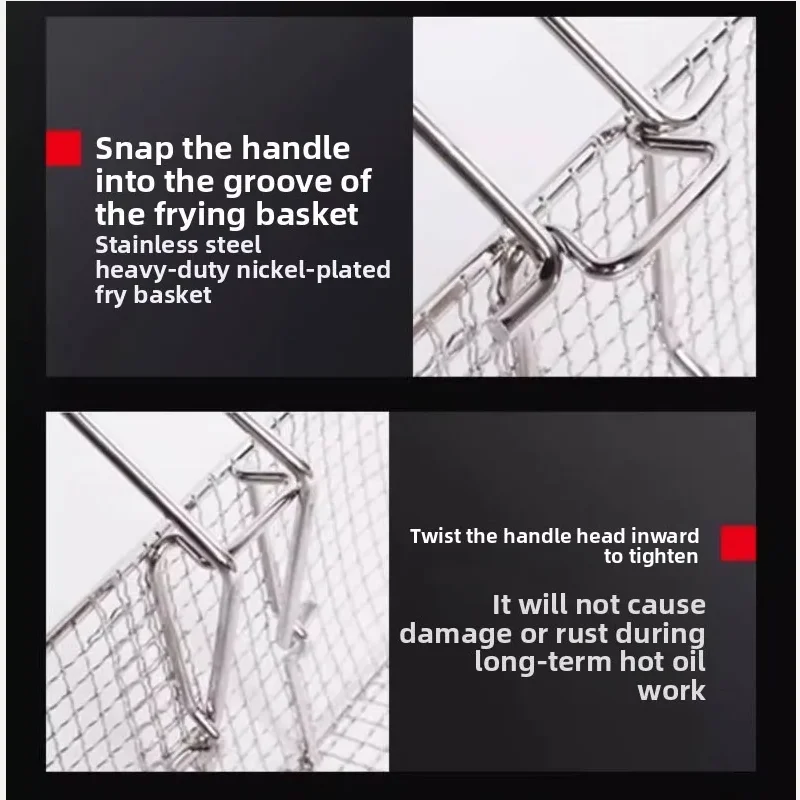 Snap the handle into the groove of the frying basket

Stainless steel heavy-duty nickel-plated fry basket

Twist the handle head inward to tighten

It will not cause damage or rust during long-term hot oil work