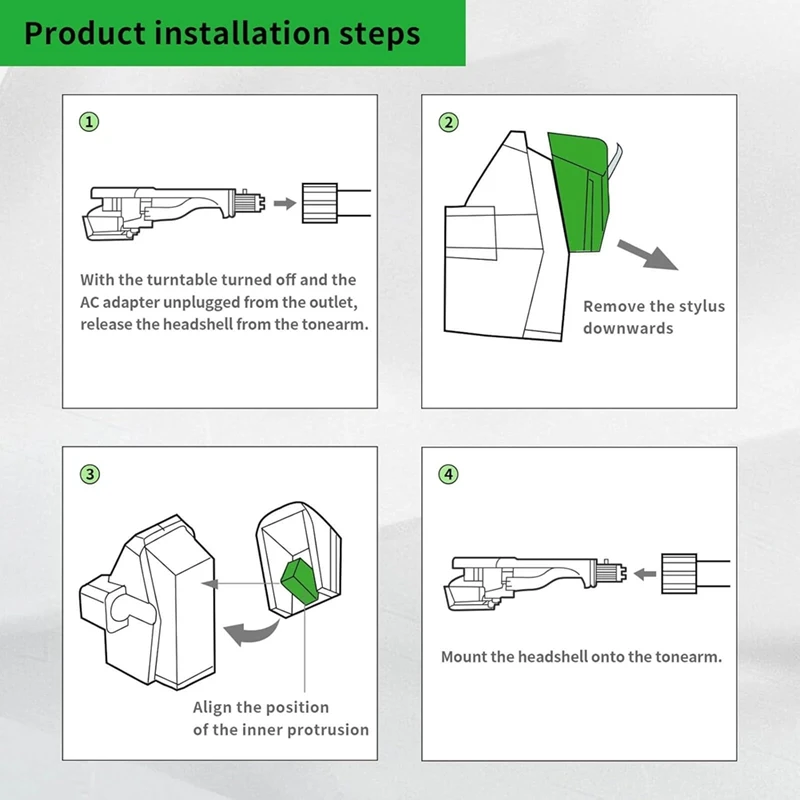 Product installation steps

①

With the turntable turned off and the AC adapter unplugged from the outlet, release the headshell from the tonearm.

②

Remove the stylus downwards

③

Align the position of the inner protrusion

④

Mount the headshell onto the tonearm.