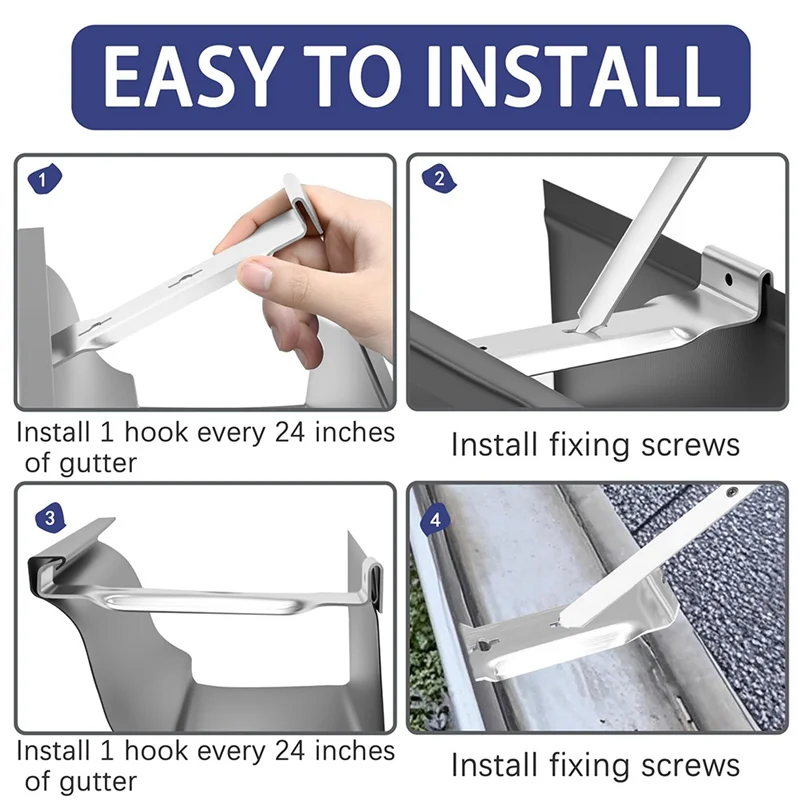 EASY TO INSTALL

1

Install 1 hook every 24 inches of gutter

2

Install fixing screws

3

Install 1 hook every 24 inches of gutter

4

Install fixing screws