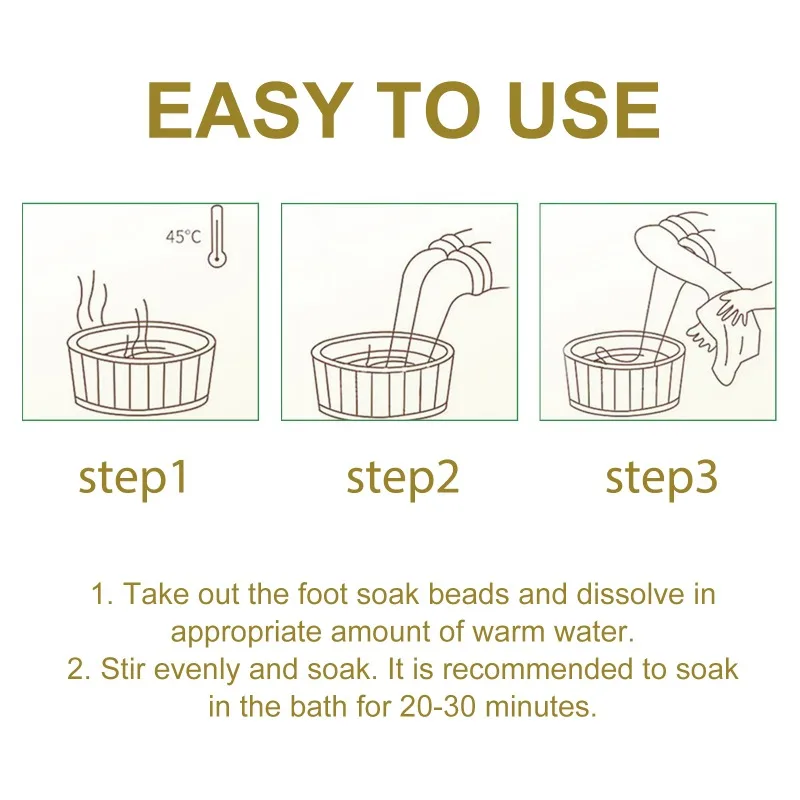 EASY TO USE

45°C

step1

step2

step3

1. Take out the foot soak beads and dissolve in appropriate amount of warm water.
2. Stir evenly and soak. It is recommended to soak in the bath for 20-30 minutes.