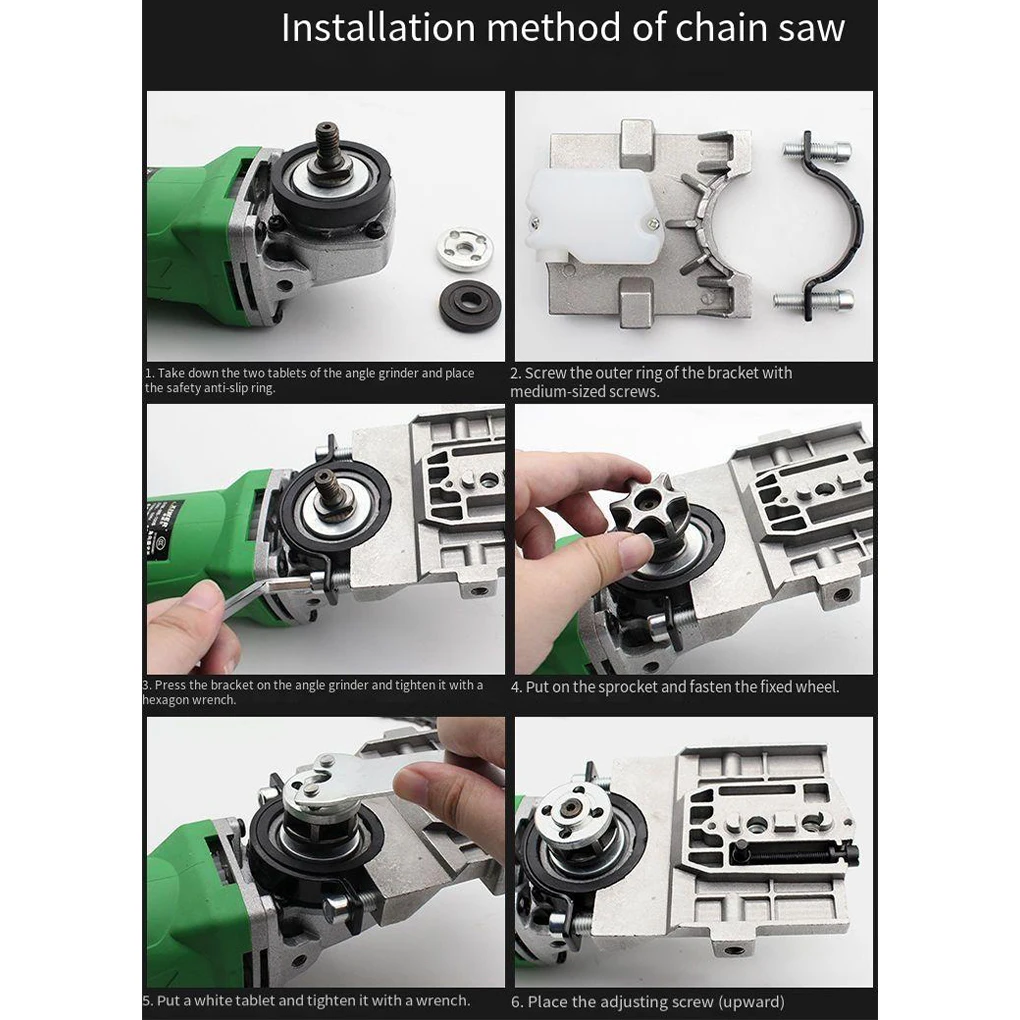 Installation method of chain saw

1. Take down the two tablets of the angle grinder and place the safety anti-slip ring.

2. Screw the outer ring of the bracket with medium-sized screws.

3. Press the bracket on the angle grinder and tighten it with a hexagon wrench.

4. Put on the sprocket and fasten the fixed wheel.

5. Put a white tablet and tighten it with a wrench.

6. Place the adjusting screw (upward)