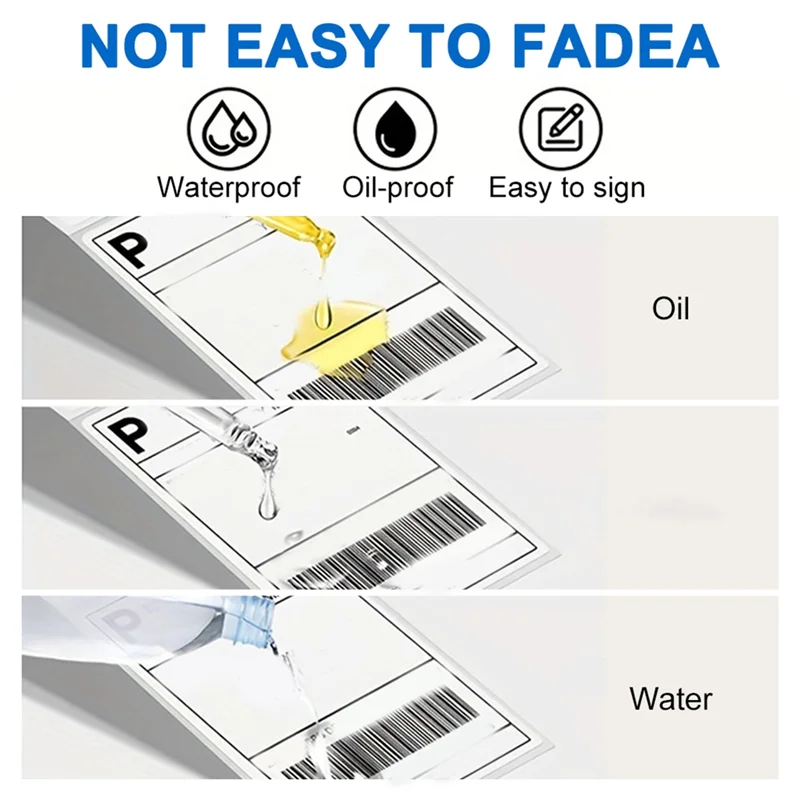 NOT EASY TO FADEA

Waterproof Oil-proof Easy to sign

P

Oil

P

P

Water