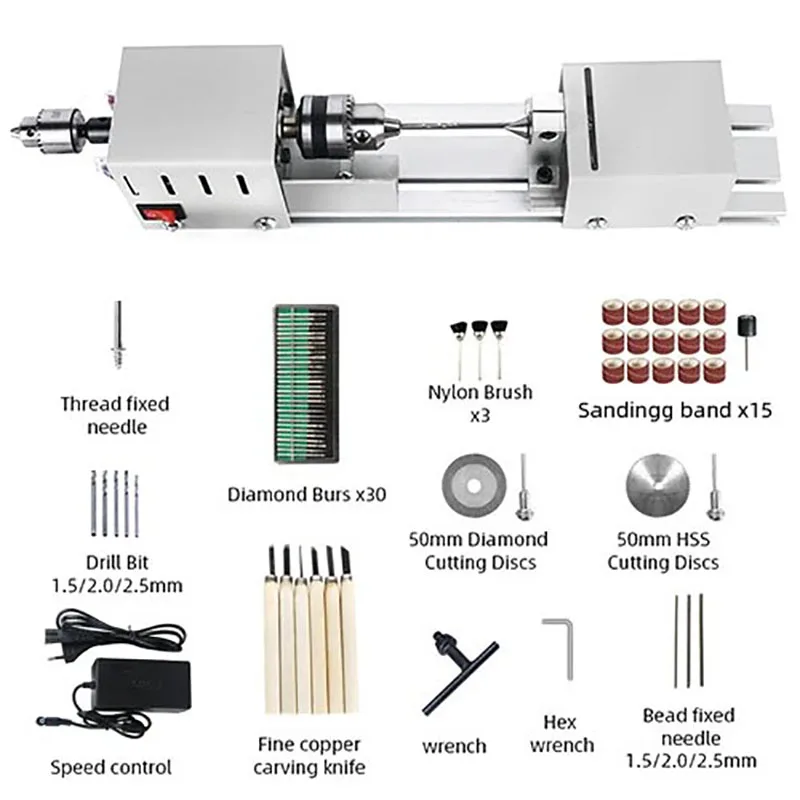 Thread fixed needle

Diamond Burs x30

Nylon Brush x3

Sandingg band x15

Drill Bit 1.5/2.0/2.5mm

50mm Diamond Cutting Discs

50mm HSS Cutting Discs

Speed control

Fine copper carving knife

wrench

Hex wrench

Bead fixed needle 1.5/2.0/2.5mm