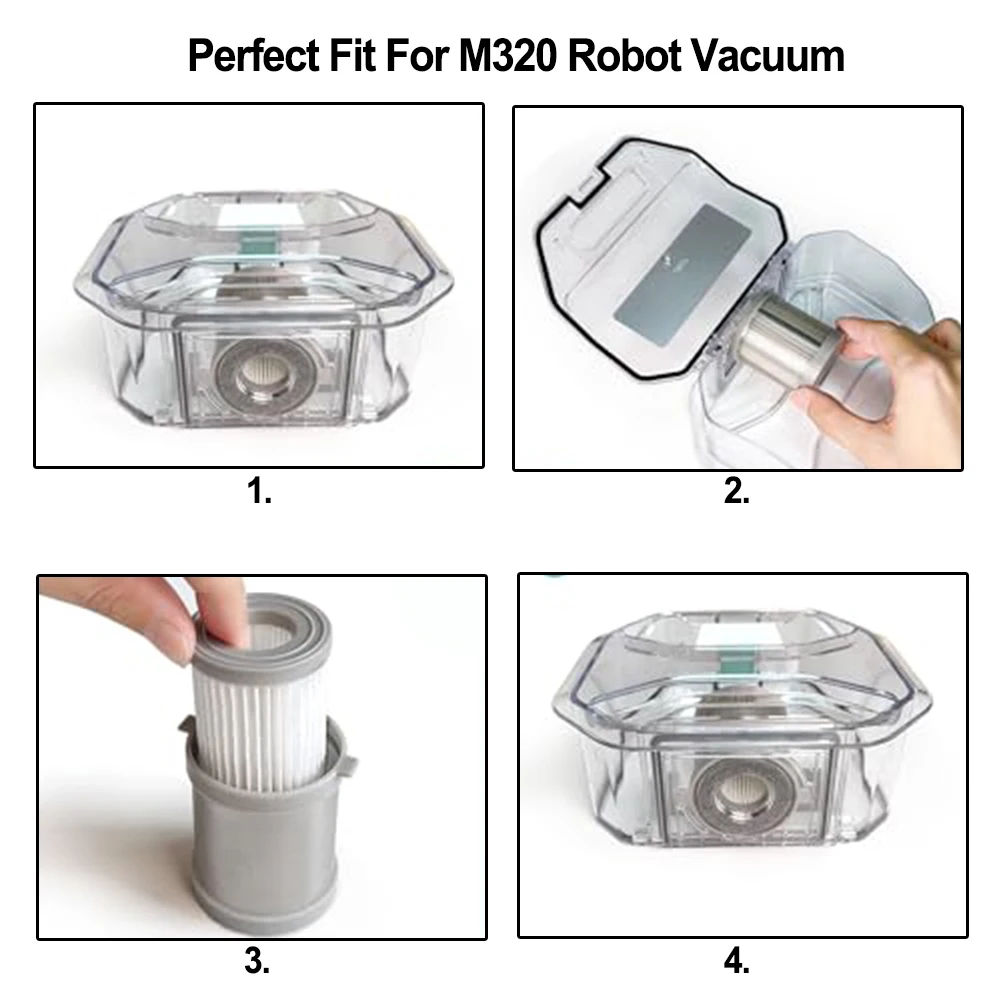 Perfect Fit For M320 Robot Vacuum

1.

2.

3.

4.