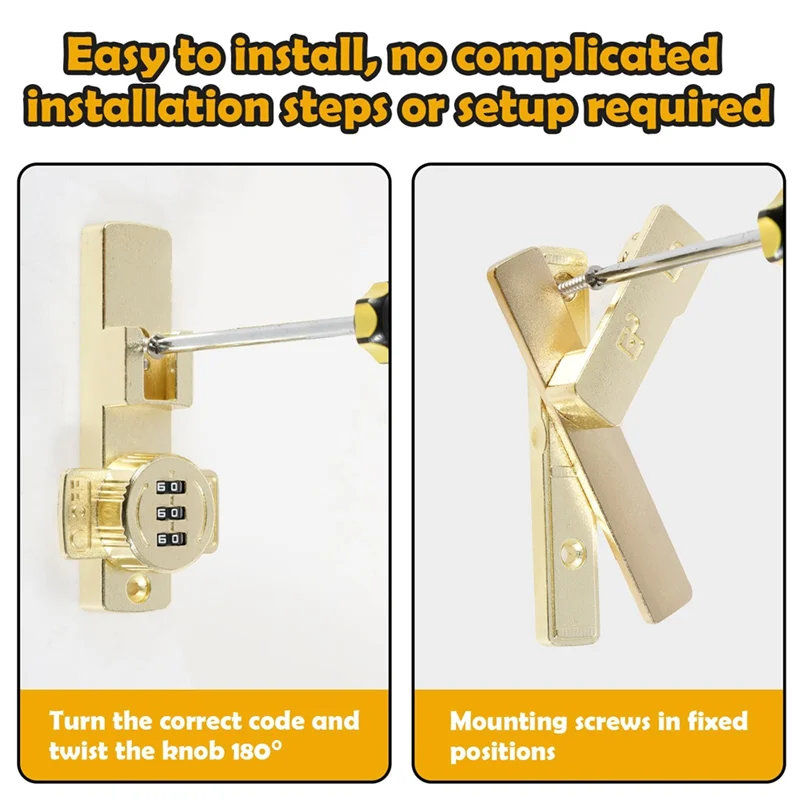 Easy to install, no complicated installation steps or setup required

6 0
6 0
6 0

Turn the correct code and twist the knob 180°

Mounting screws in fixed positions