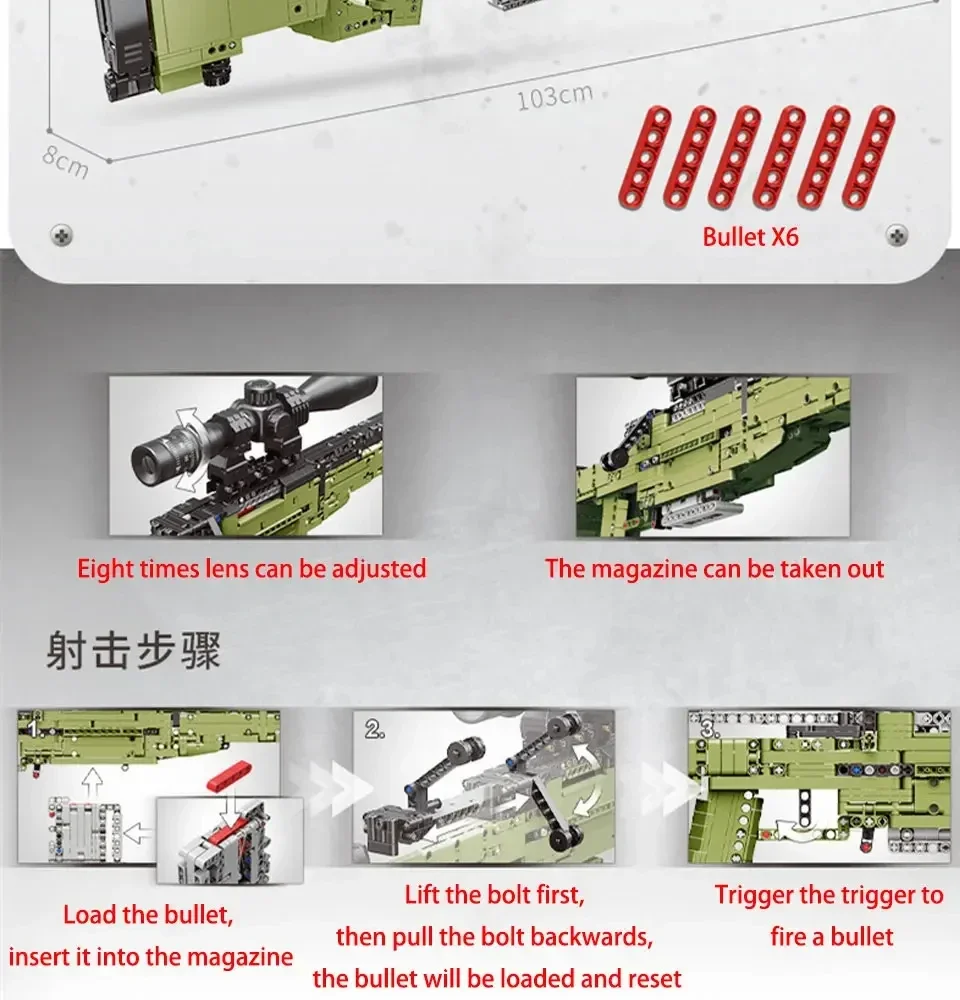 103cm

8cm

Bullet X6

Eight times lens can be adjusted

The magazine can be taken out

射击步骤

1.

2.

3.

Load the bullet, insert it into the magazine

Lift the bolt first, then pull the bolt backwards, the bullet will be loaded and reset

Trigger the trigger to fire a bullet