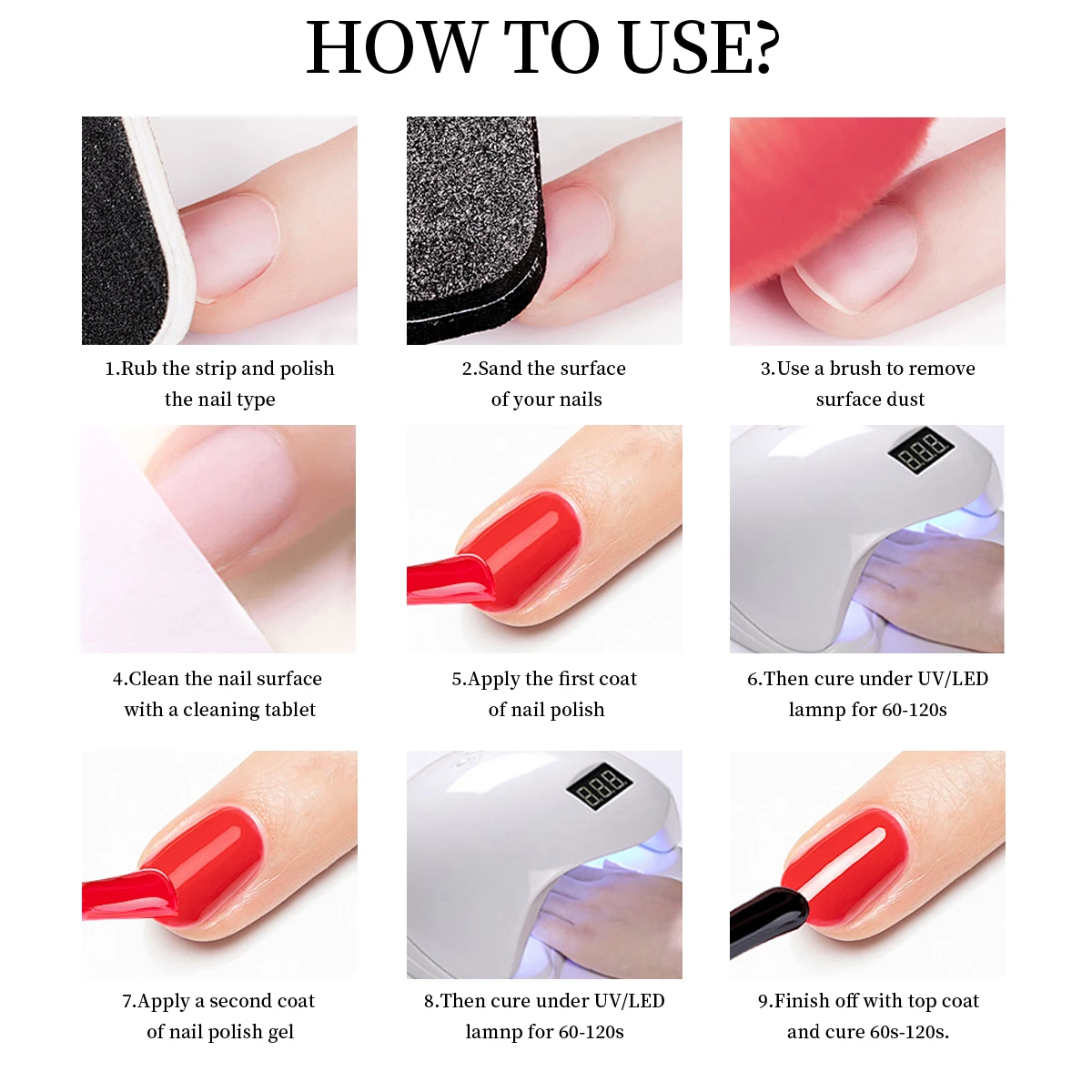 HOW TO USE?

1.Rub the strip and polish the nail type

2.Sand the surface of your nails

3.Use a brush to remove surface dust

4.Clean the nail surface with a cleaning tablet

5.Apply the first coat of nail polish

6.Then cure under UV/LED lamnp for 60-120s

7.Apply a second coat of nail polish gel

8.Then cure under UV/LED lamnp for 60-120s

9.Finish off with top coat and cure 60s-120s.