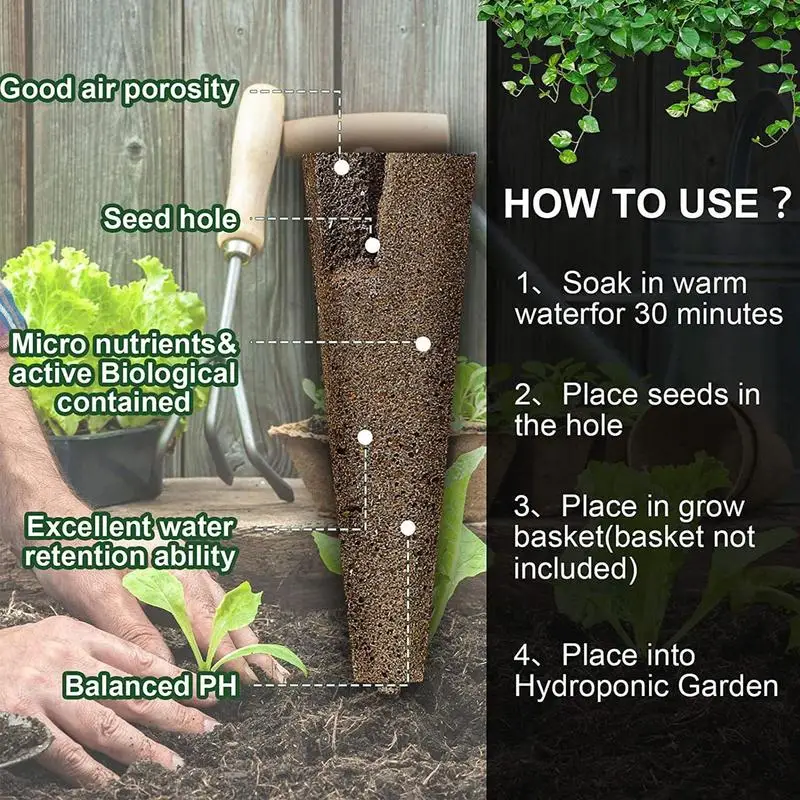 Good air porosity

Seed hole

Micro nutrients& active Biological contained

Excellent water retention ability

Balanced PH

HOW TO USE ?

1、Soak in warm waterfor 30 minutes

2、Place seeds in the hole

3、Place in grow basket(basket not included)

4、Place into Hydroponic Garden