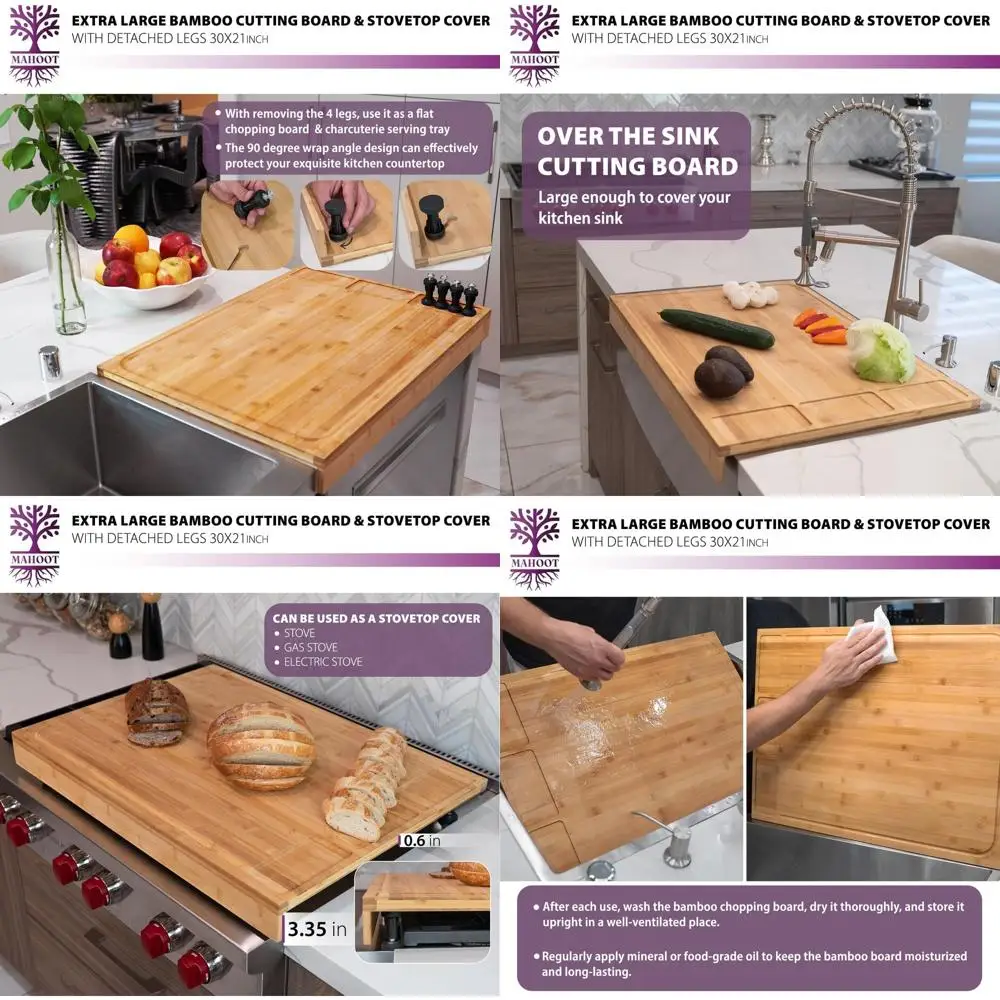 MAHOOT

EXTRA LARGE BAMBOO CUTTING BOARD & STOVETOP COVER
WITH DETACHED LEGS 30X21INCH

• With removing the 4 legs, use it as a flat chopping board & charcuterie serving tray
• The 90 degree wrap angle design can effectively protect your exquisite kitchen countertop

MAHOOT

EXTRA LARGE BAMBOO CUTTING BOARD & STOVETOP COVER
WITH DETACHED LEGS 30X21INCH

OVER THE SINK CUTTING BOARD
Large enough to cover your kitchen sink

MAHOOT

EXTRA LARGE BAMBOO CUTTING BOARD & STOVETOP COVER
WITH DETACHED LEGS 30X21INCH

CAN BE USED AS A STOVETOP COVER
• STOVE
• GAS STOVE
• ELECTRIC STOVE

0.6 in

3.35 in

MAHOOT

EXTRA LARGE BAMBOO CUTTING BOARD & STOVETOP COVER
WITH DETACHED LEGS 30X21INCH

• After each use, wash the bamboo chopping board, dry it thoroughly, and store it upright in a well-ventilated place.

• Regularly apply mineral or food-grade oil to keep the bamboo board moisturized and long-lasting.