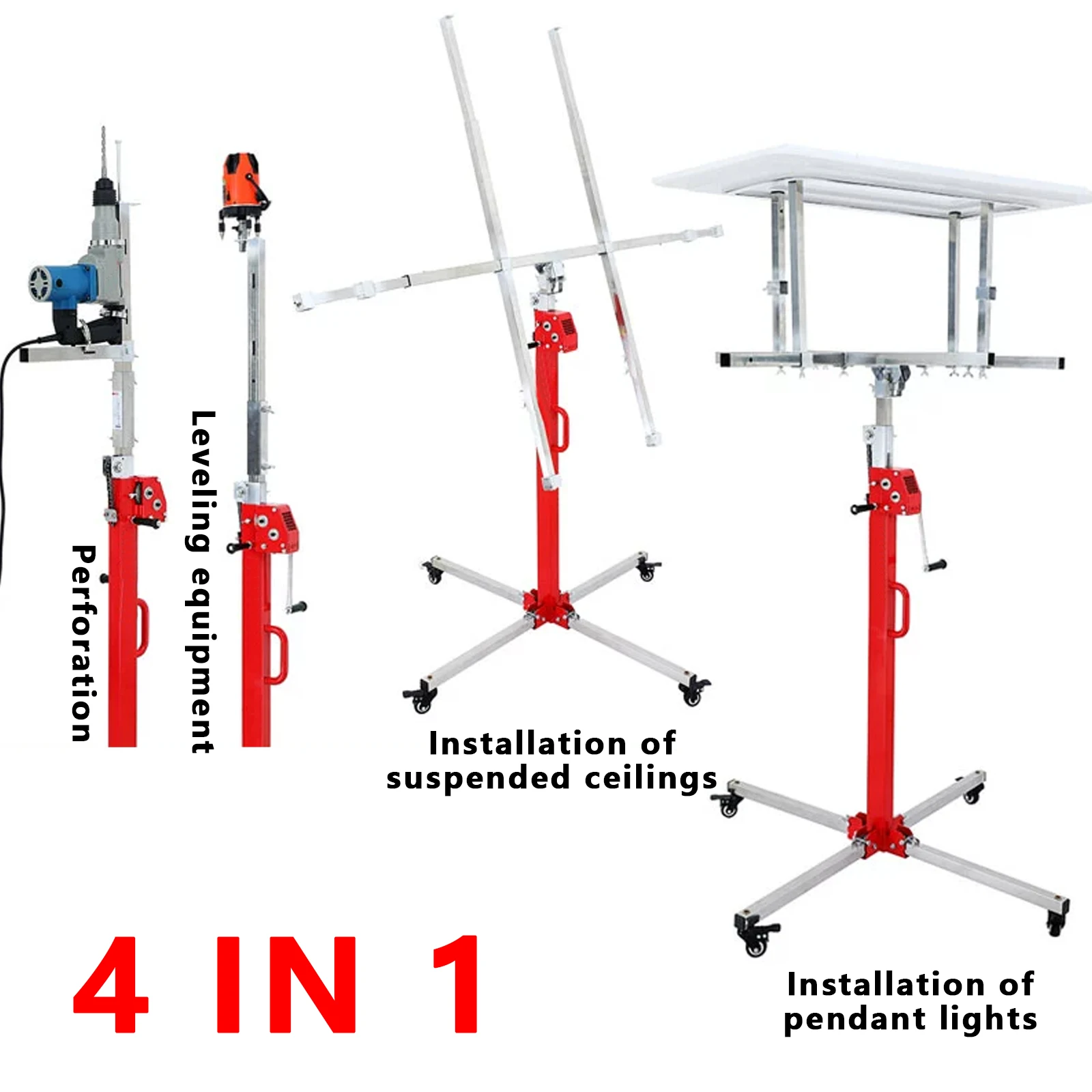 Perforation

Leveling equipment

Installation of suspended ceilings

Installation of pendant lights

4 IN 1