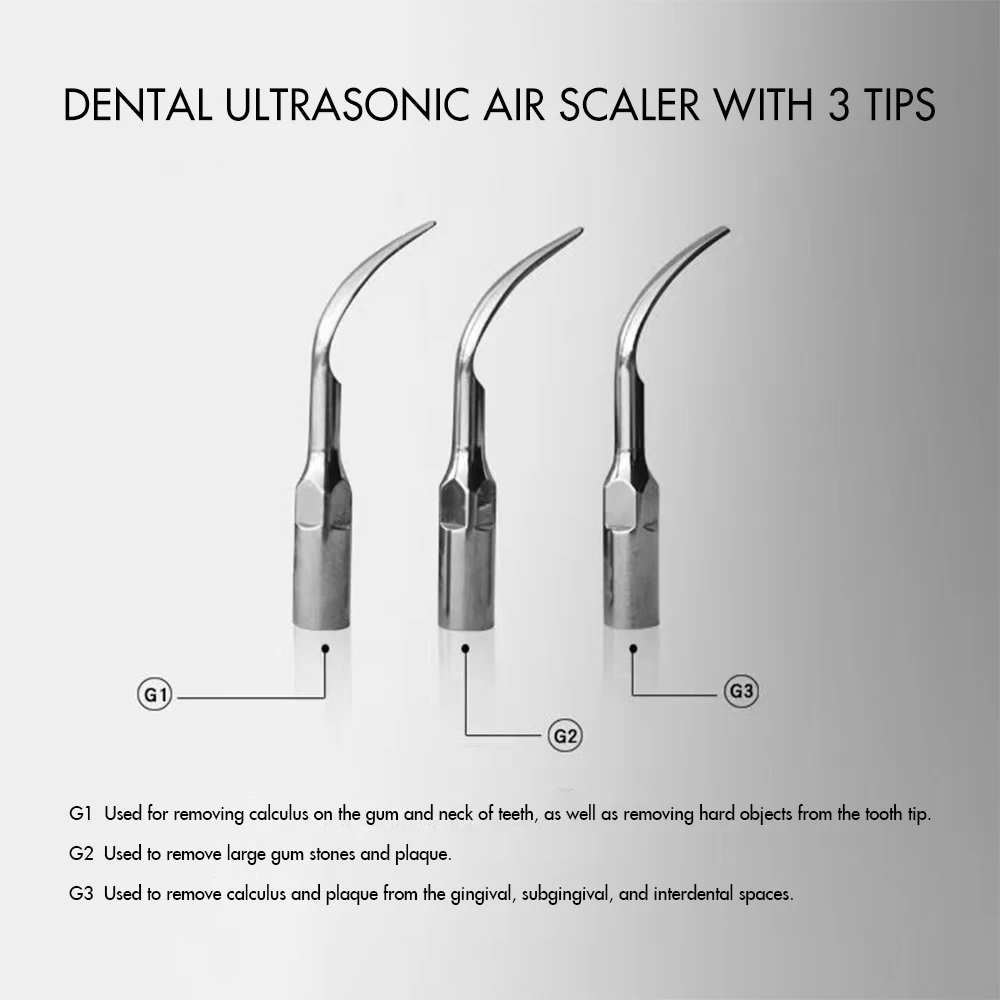 DENTAL ULTRASONIC AIR SCALER WITH 3 TIPS

G1

G2

G3

G1 Used for removing calculus on the gum and neck of teeth, as well as removing hard objects from the tooth tip.

G2 Used to remove large gum stones and plaque.

G3 Used to remove calculus and plaque from the gingival, subgingival, and interdental spaces.