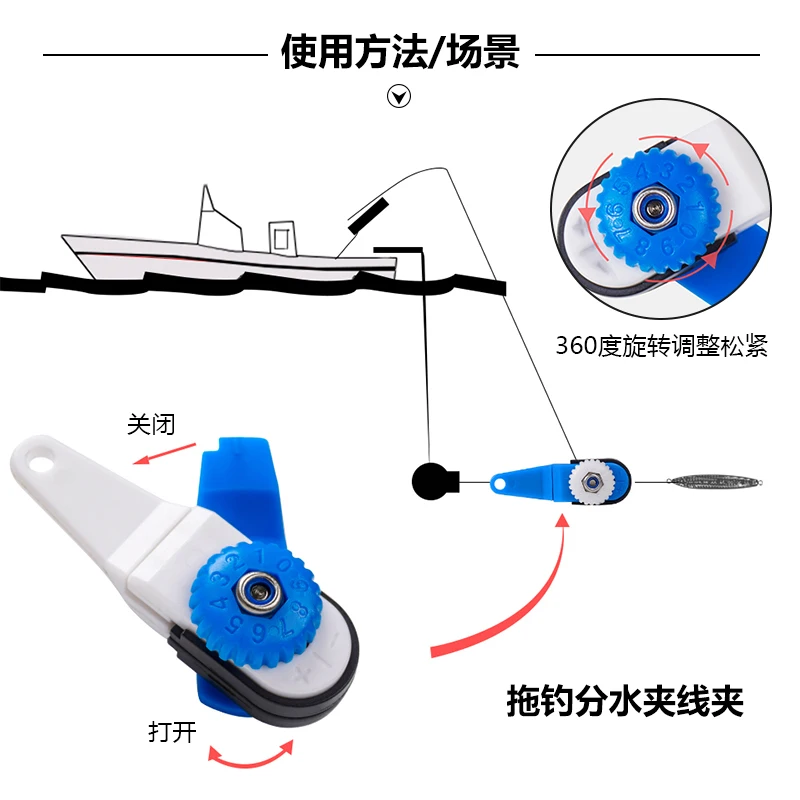 使用方法/场景

360度旋转调整松紧

关闭

打开

拖钓分水夹线夹