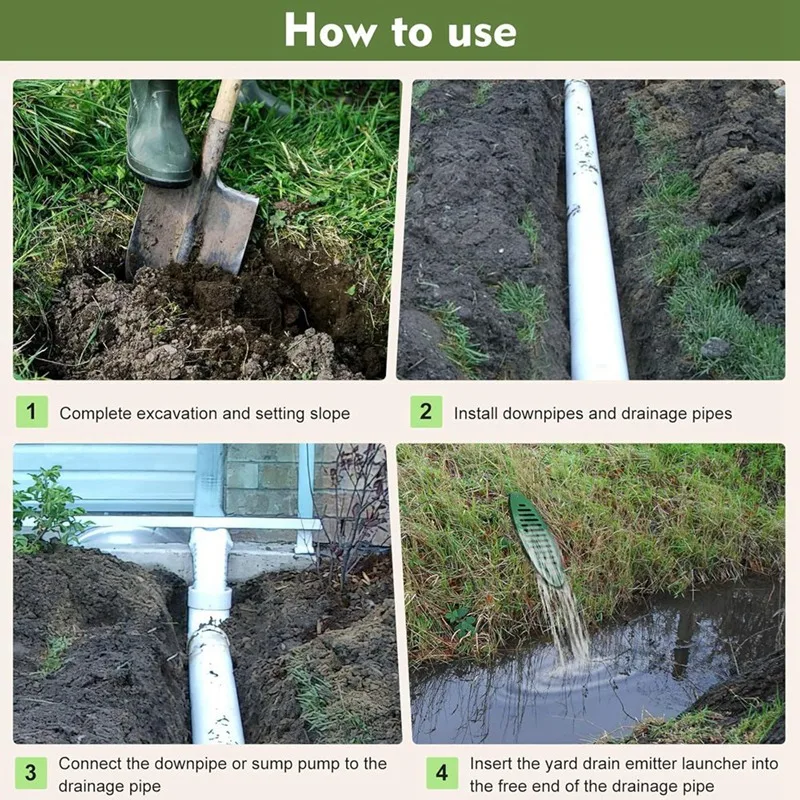 How to use

1 Complete excavation and setting slope

2 Install downpipes and drainage pipes

3 Connect the downpipe or sump pump to the drainage pipe

4 Insert the yard drain emitter launcher into the free end of the drainage pipe