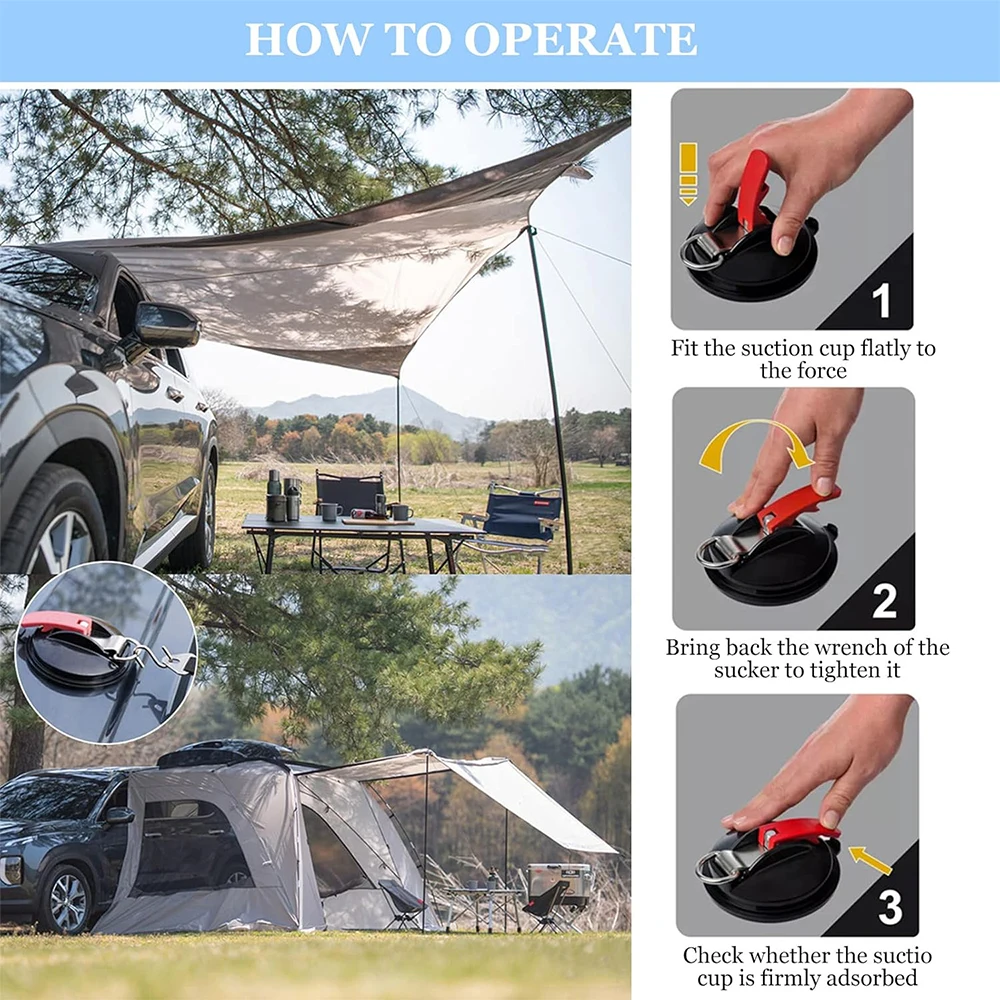 HOW TO OPERATE

1

Fit the suction cup flatly to the force

2

Bring back the wrench of the sucker to tighten it

3

Check whether the suctio cup is firmly adsorbed