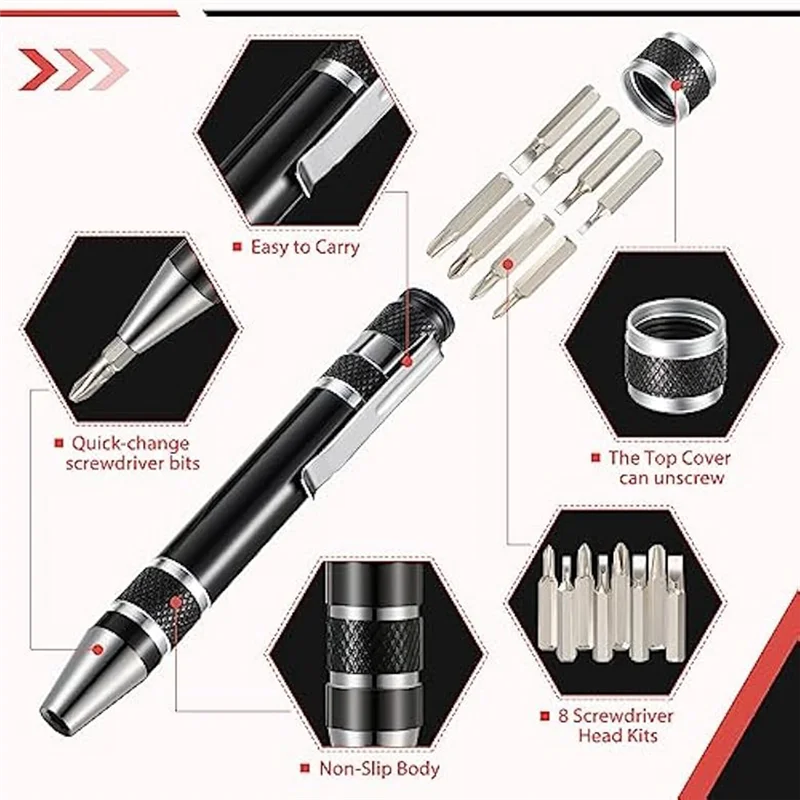 Easy to Carry

Quick-change screwdriver bits

The Top Cover can unscrew

8 Screwdriver Head Kits

Non-Slip Body