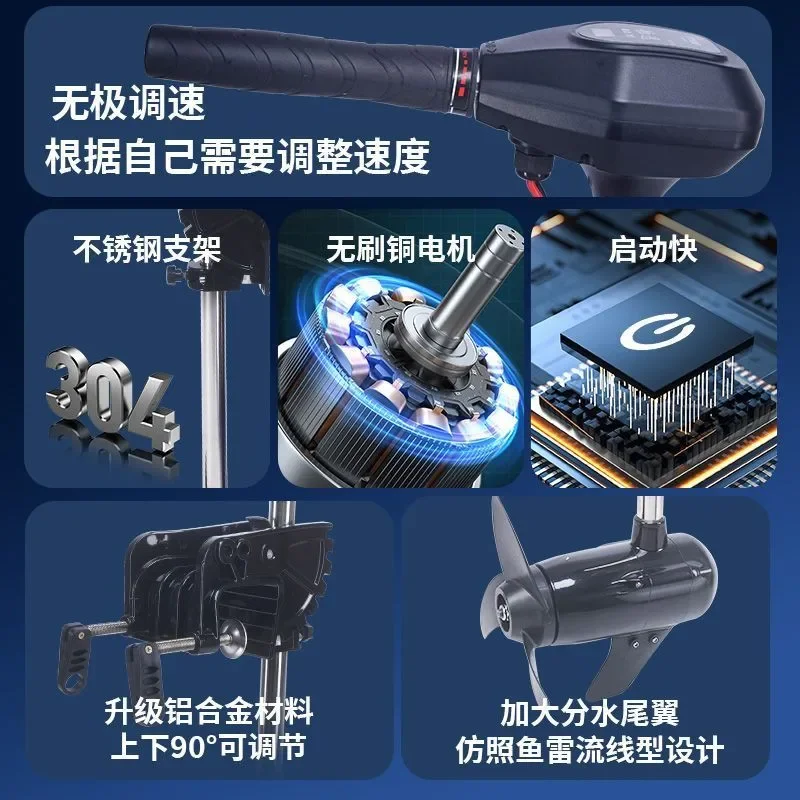 无极调速
根据自己需要调整速度

不锈钢支架
304

无刷铜电机

启动快

升级铝合金材料
上下90°可调节

加大分水尾翼
仿照鱼雷流线型设计