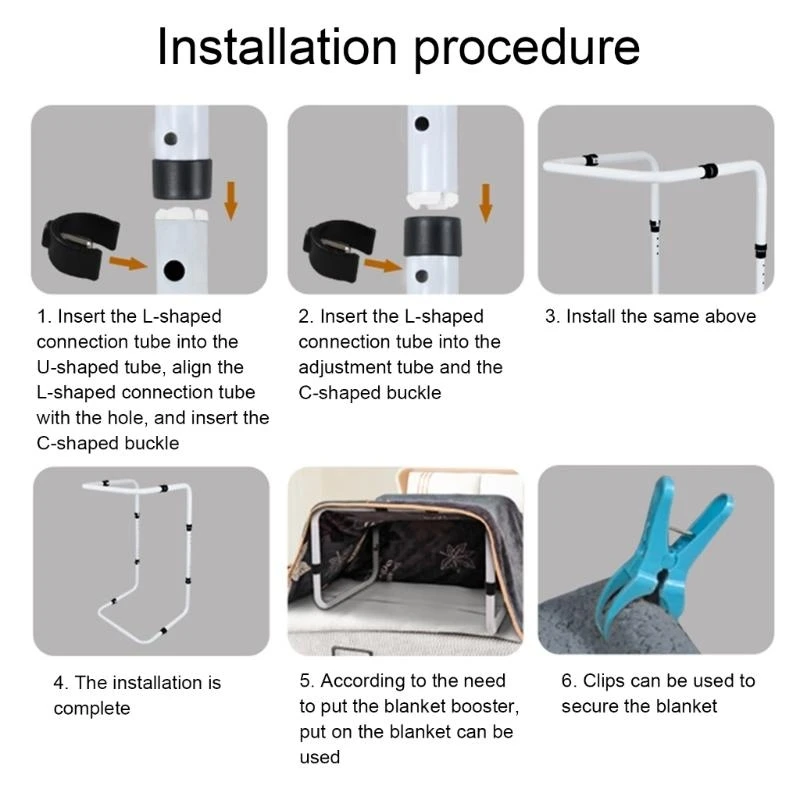 Installation procedure

1. Insert the L-shaped connection tube into the U-shaped tube, align the L-shaped connection tube with the hole, and insert the C-shaped buckle

2. Insert the L-shaped connection tube into the adjustment tube and the C-shaped buckle

3. Install the same above

4. The installation is complete

5. According to the need to put the blanket booster, put on the blanket can be used

6. Clips can be used to secure the blanket