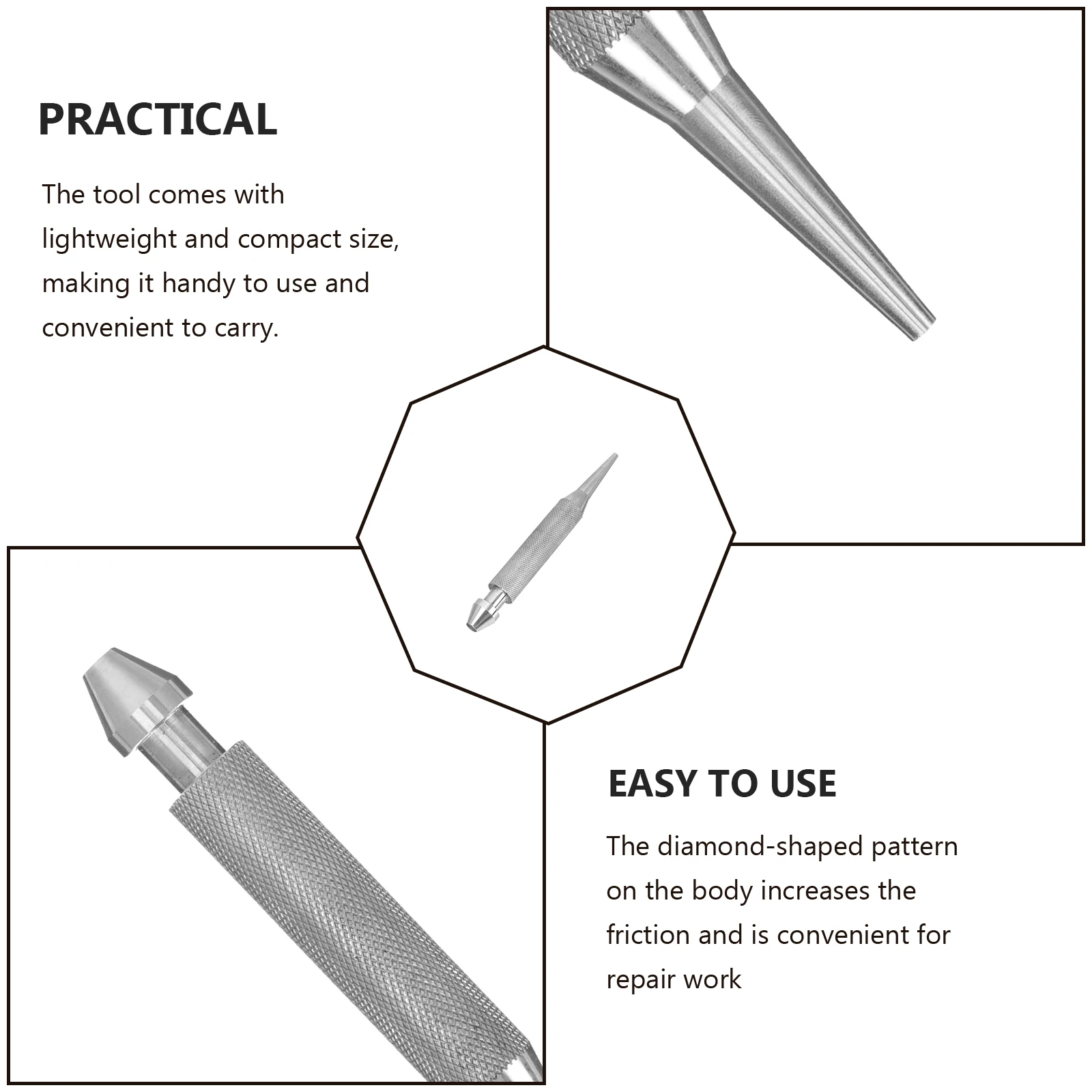 PRACTICAL

The tool comes with lightweight and compact size, making it handy to use and convenient to carry.

EASY TO USE

The diamond-shaped pattern on the body increases the friction and is convenient for repair work