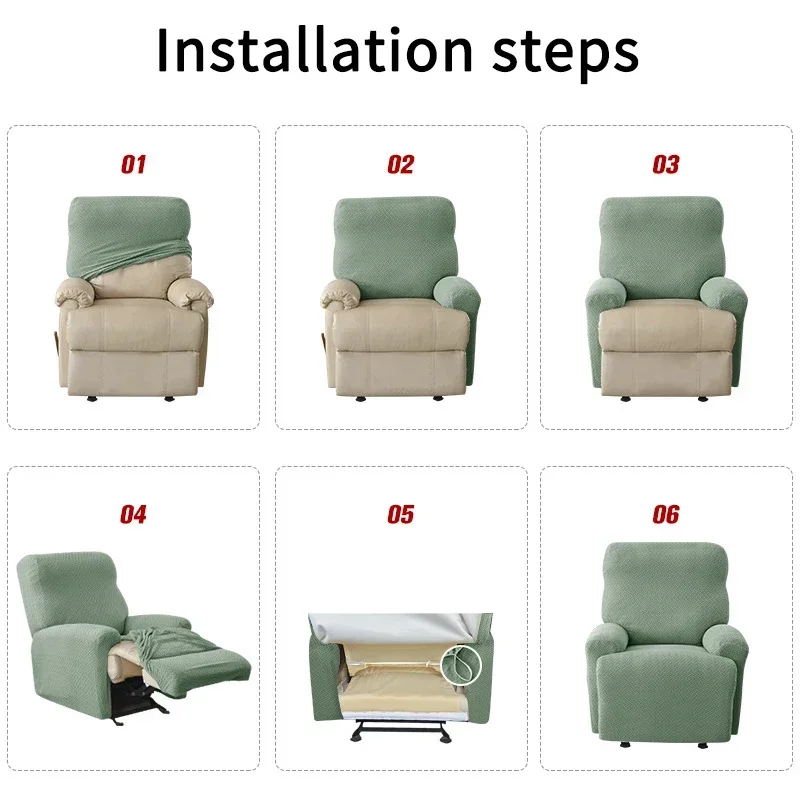 Installation steps

01

02

03

04

05

06