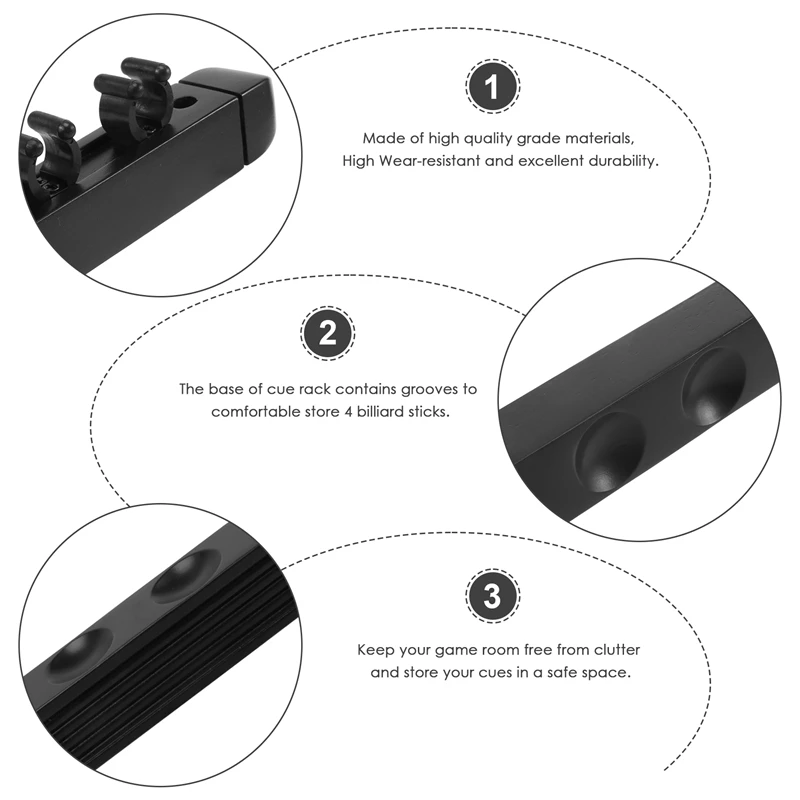 1

Made of high quality grade materials, High Wear-resistant and excellent durability.

2

The base of cue rack contains grooves to comfortable store 4 billiard sticks.

3

Keep your game room free from clutter and store your cues in a safe space.