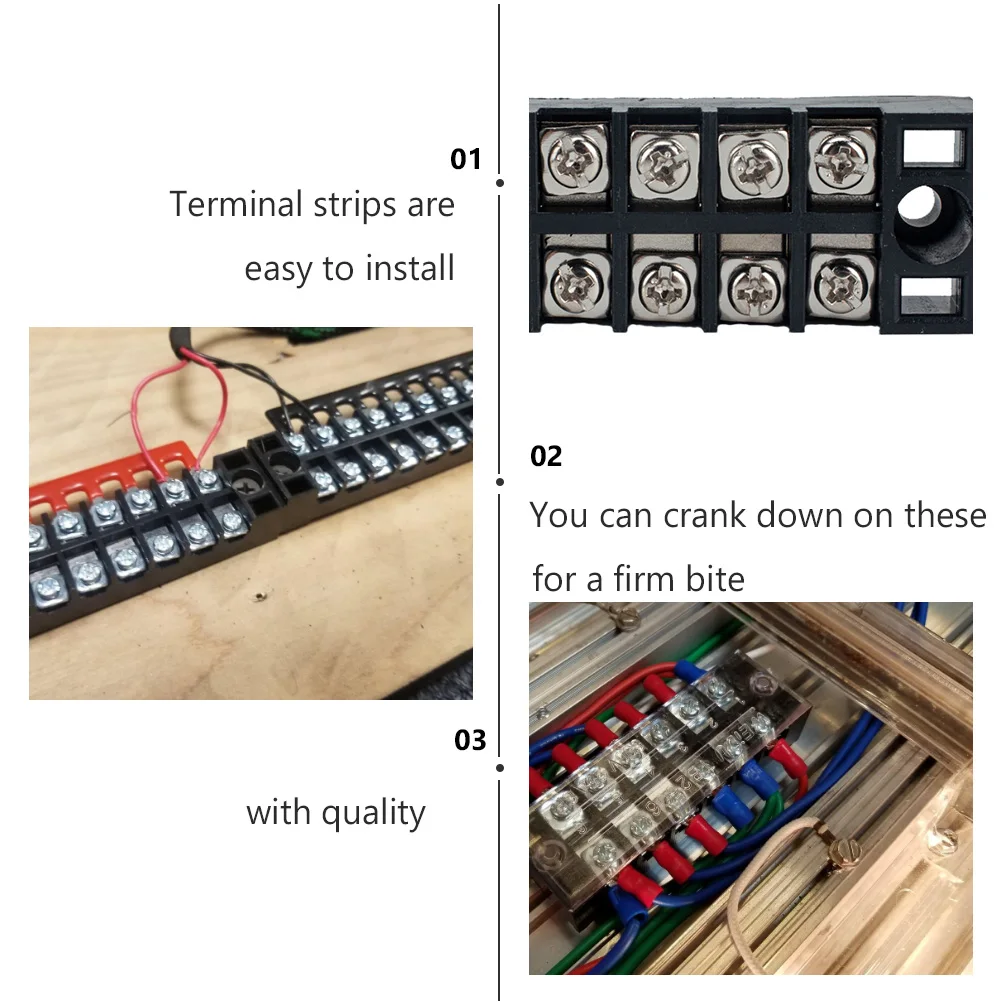 01

Terminal strips are easy to install

02

You can crank down on these for a firm bite

03

with quality