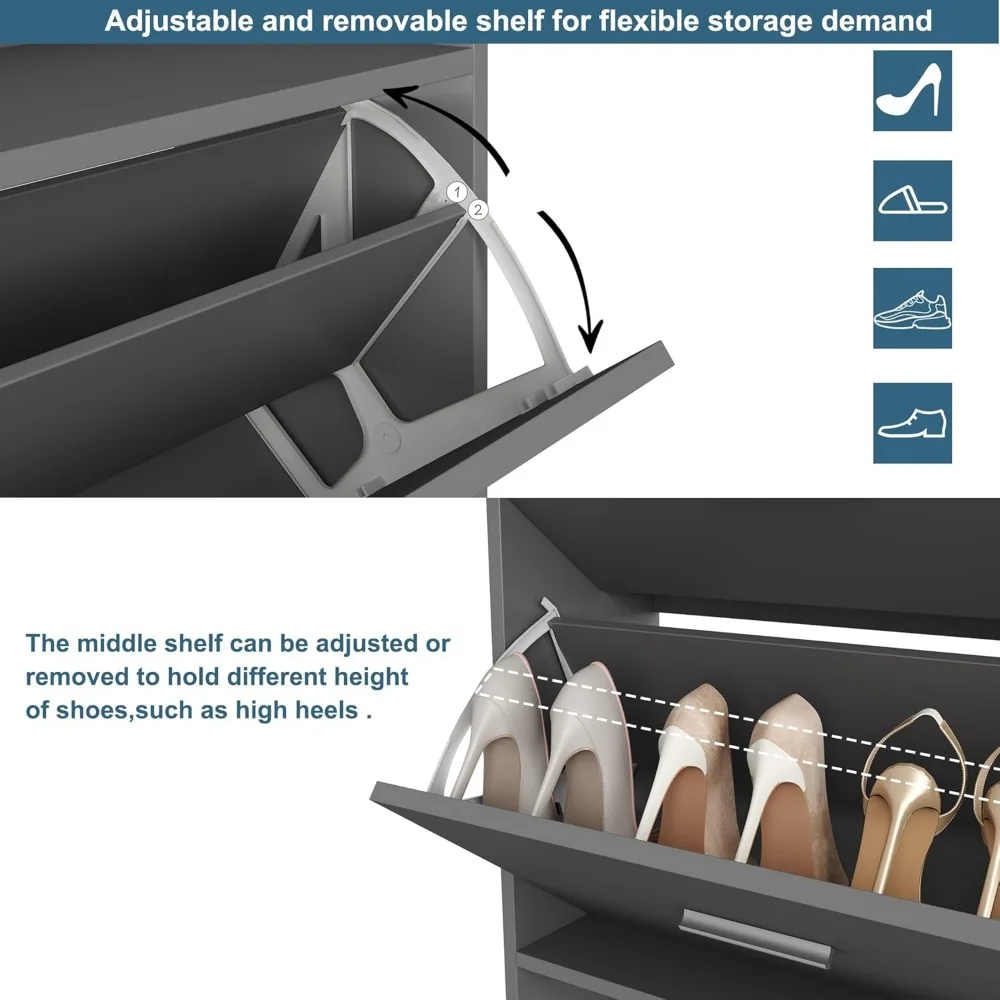 Adjustable and removable shelf for flexible storage demand

1
2

The middle shelf can be adjusted or removed to hold different height of shoes,such as high heels .