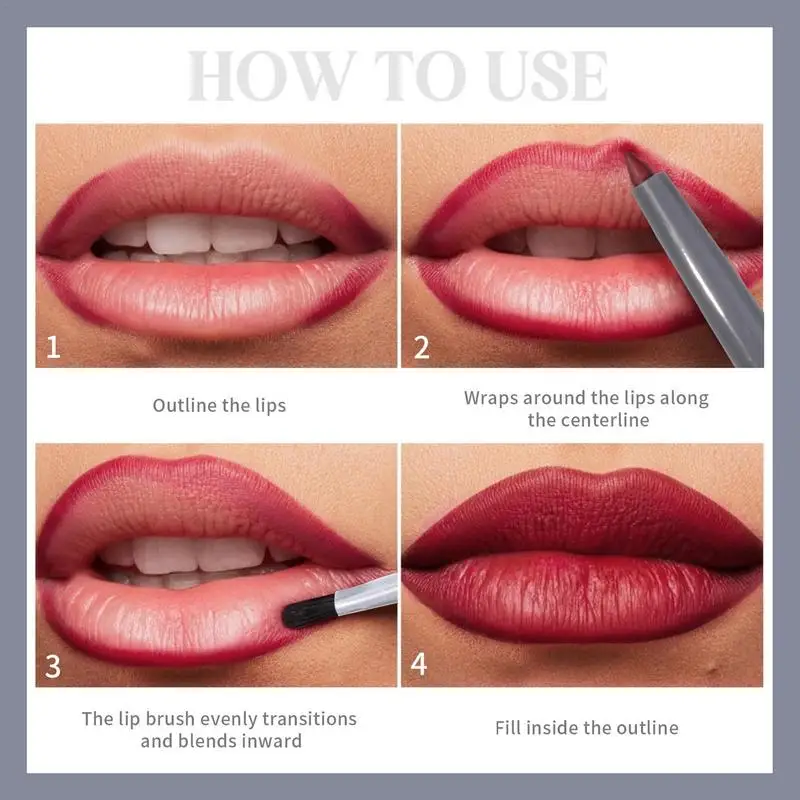 HOW TO USE

1

Outline the lips

2

Wraps around the lips along the centerline

3

The lip brush evenly transitions and blends inward

4

Fill inside the outline