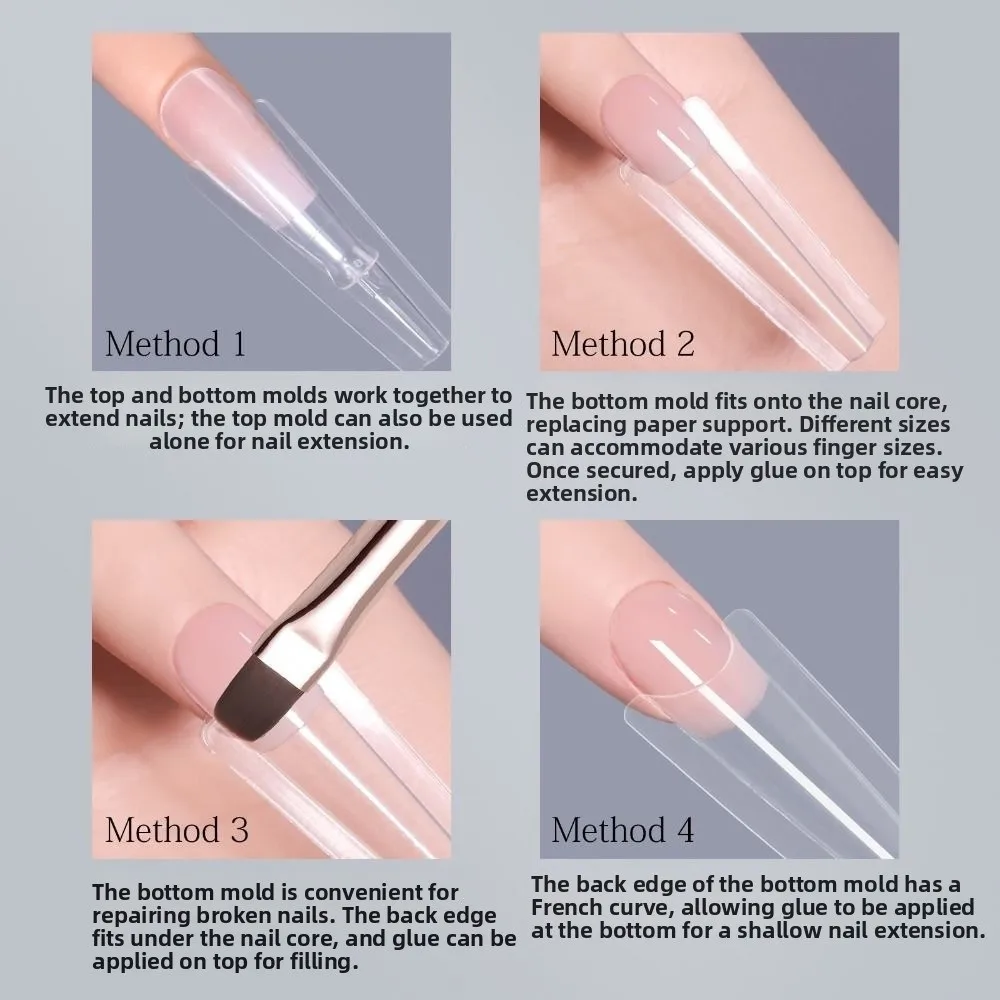 Method 1

The top and bottom molds work together to extend nails; the top mold can also be used alone for nail extension.

Method 2

The bottom mold fits onto the nail core, replacing paper support. Different sizes can accommodate various finger sizes. Once secured, apply glue on top for easy extension.

Method 3

The bottom mold is convenient for repairing broken nails. The back edge fits under the nail core, and glue can be applied on top for filling.

Method 4

The back edge of the bottom mold has a French curve, allowing glue to be applied at the bottom for a shallow nail extension.