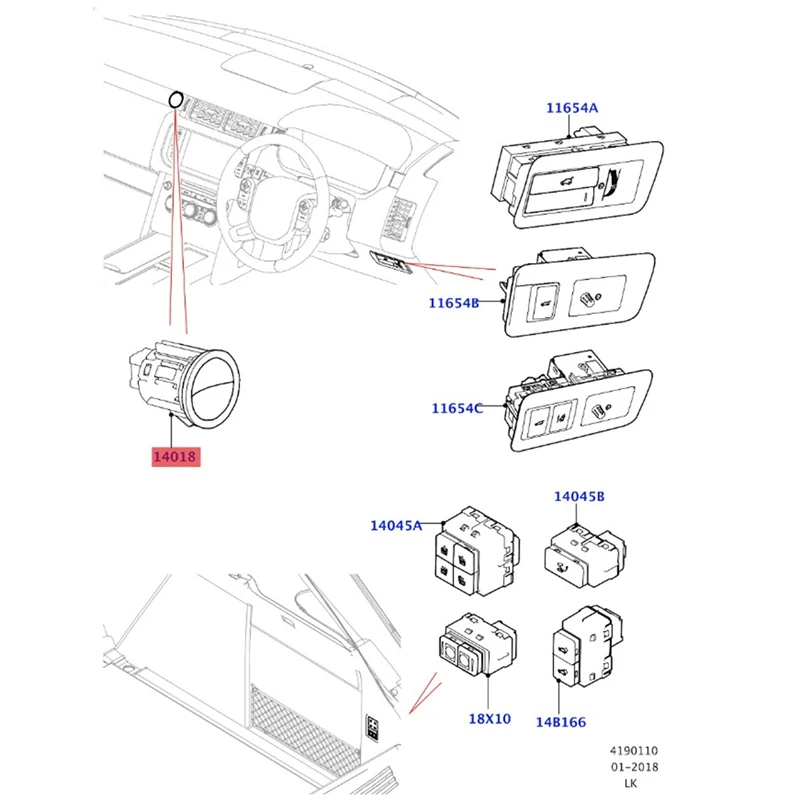 11654A

11654B

11654C

14018

14045A

14045B

18X10

14B166

4190110
01-2018
LK