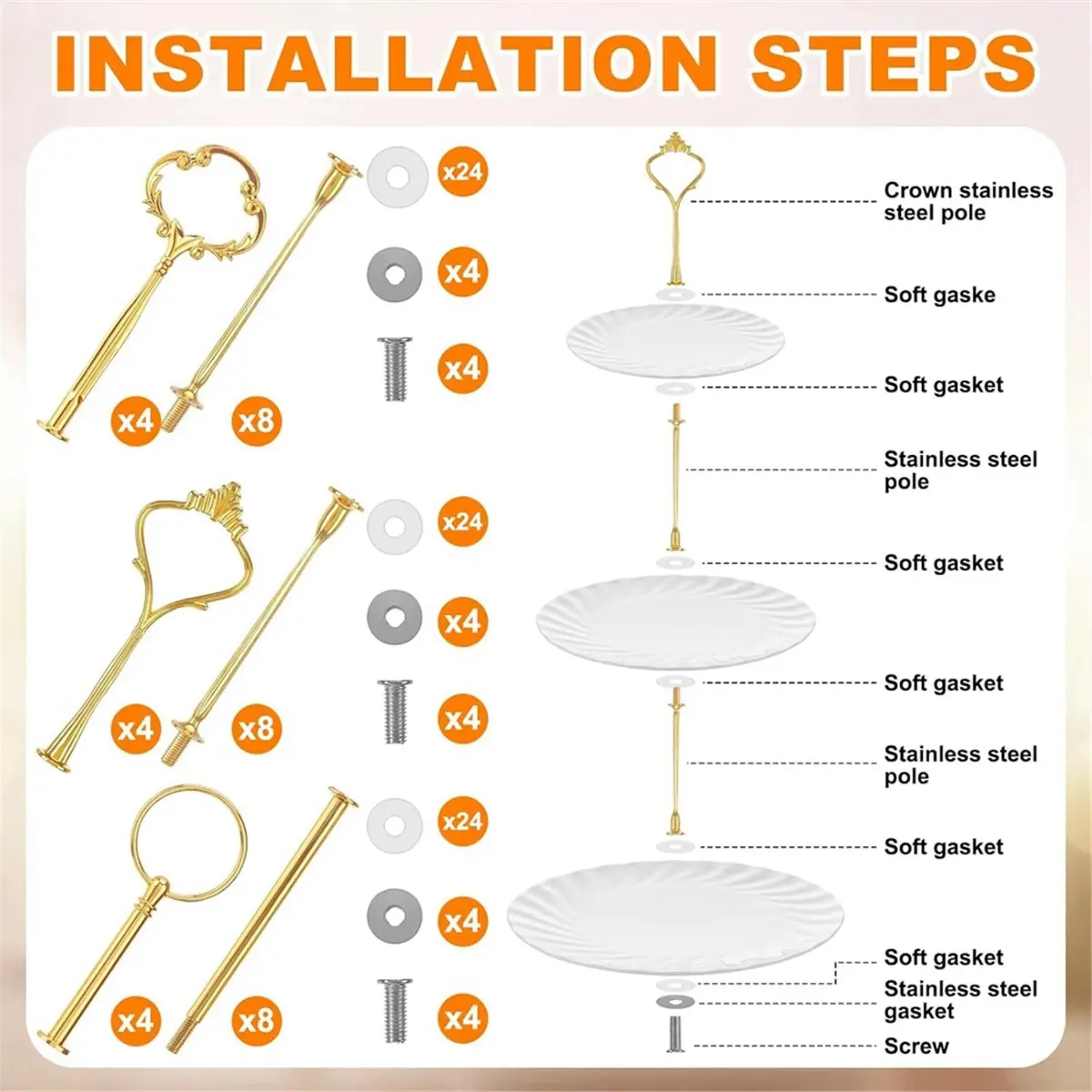 INSTALLATION STEPS

x24
x4
x4
x4
x8

x24
x4
x4
x4
x8

x24
x4
x4
x4
x8

Crown stainless steel pole
Soft gaske
Soft gasket
Stainless steel pole
Soft gasket
Soft gasket
Stainless steel pole
Soft gasket
Soft gasket
Stainless steel gasket
Screw