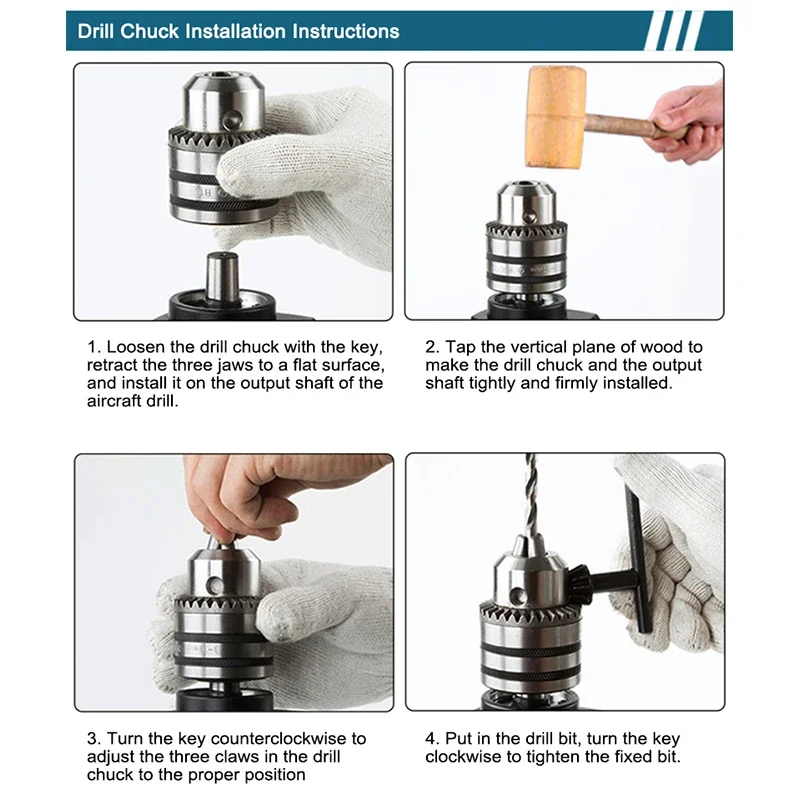 Drill Chuck Installation Instructions

1. Loosen the drill chuck with the key, retract the three jaws to a flat surface, and install it on the output shaft of the aircraft drill.

2. Tap the vertical plane of wood to make the drill chuck and the output shaft tightly and firmly installed.

3. Turn the key counterclockwise to adjust the three claws in the drill chuck to the proper position

4. Put in the drill bit, turn the key clockwise to tighten the fixed bit.