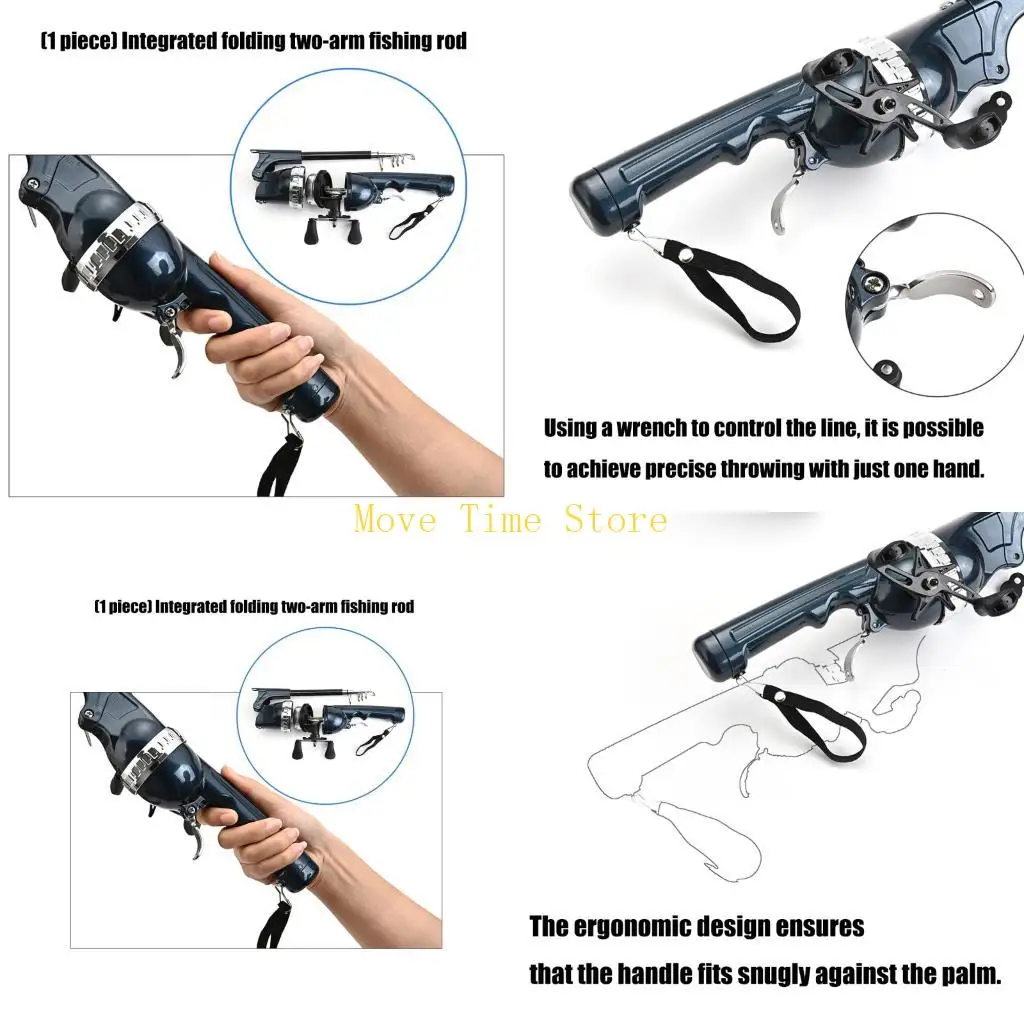 (1 piece) Integrated folding two-arm fishing rod

Using a wrench to control the line, it is possible to achieve precise throwing with just one hand.

Move Time Store

(1 piece) Integrated folding two-arm fishing rod

The ergonomic design ensures that the handle fits snugly against the palm.