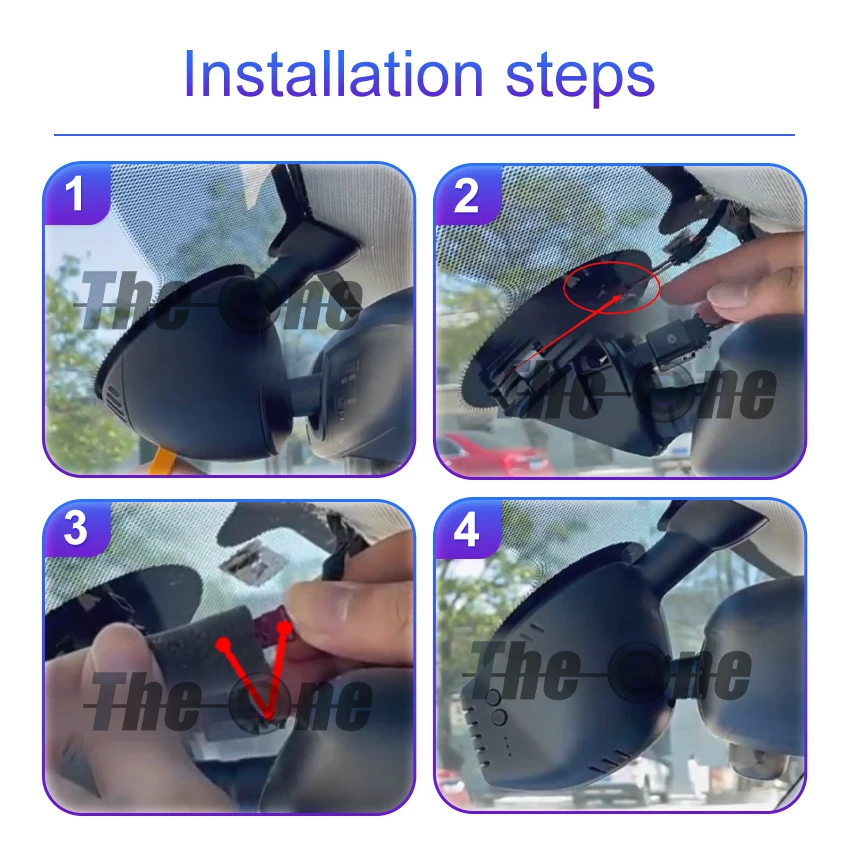 Installation steps

1

The One

2

The One

3

The One

4

The One