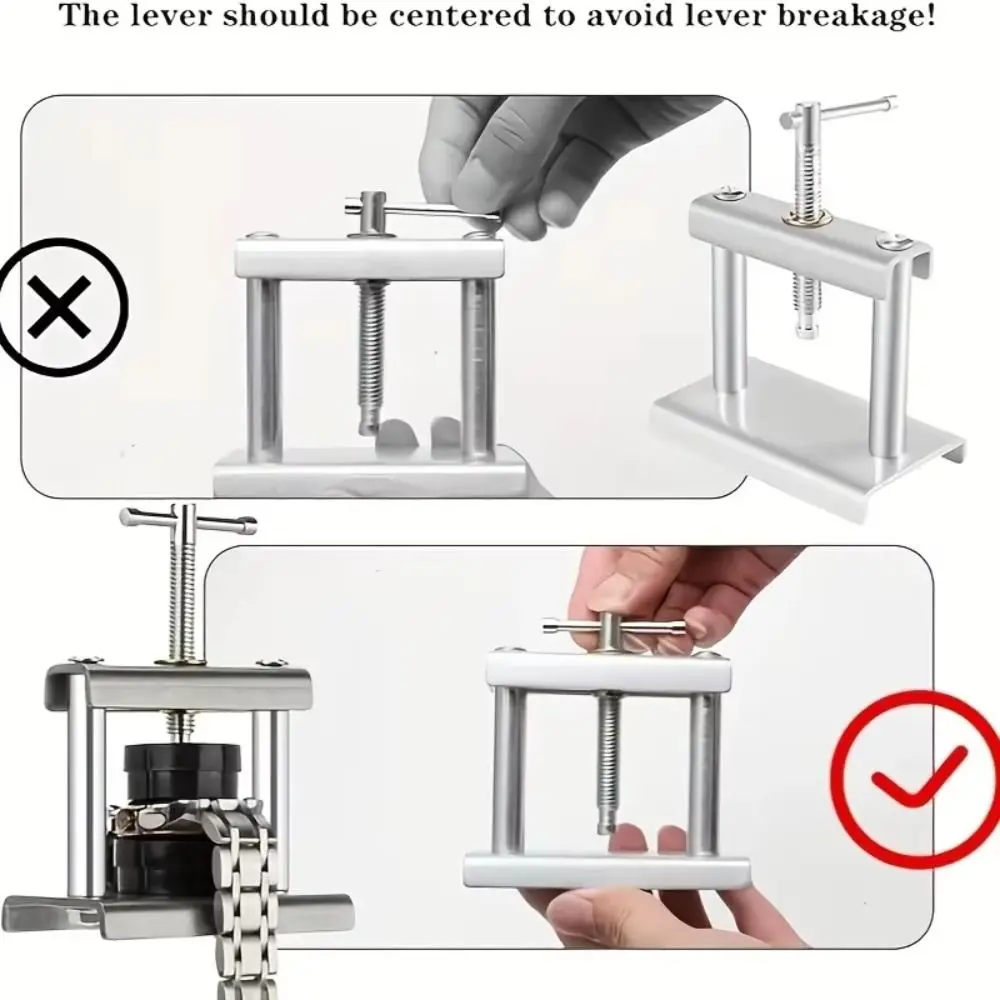 The lever should be centered to avoid lever breakage!