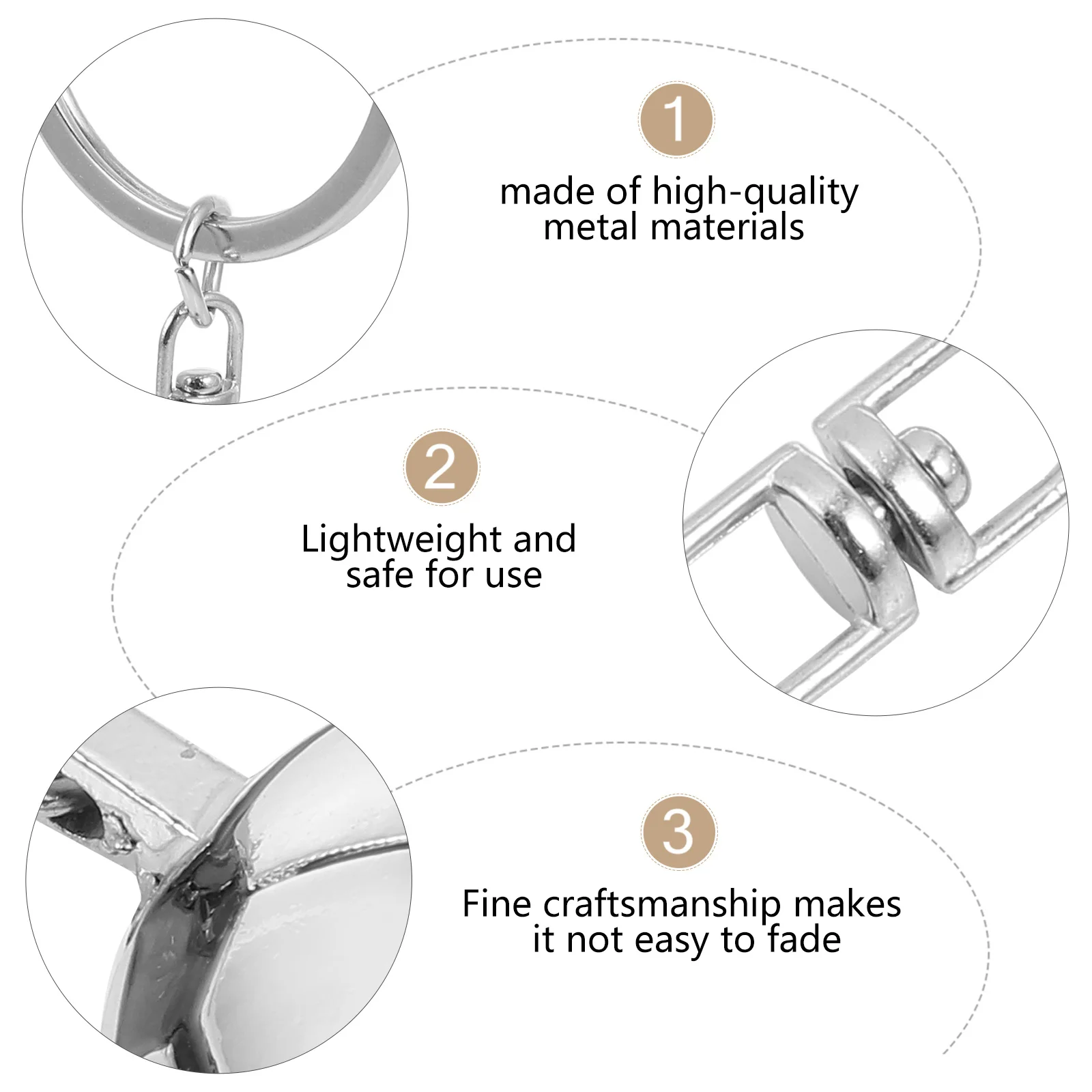 1

made of high-quality metal materials

2

Lightweight and safe for use

3

Fine craftsmanship makes it not easy to fade