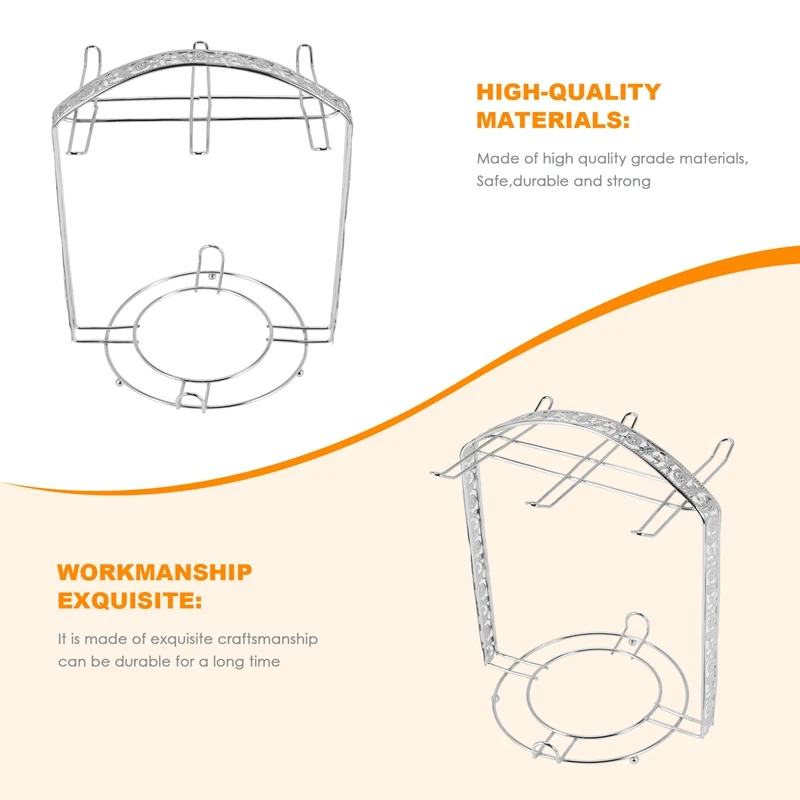 HIGH-QUALITY MATERIALS:

Made of high quality grade materials, Safe,durable and strong

WORKMANSHIP EXQUISITE:

It is made of exquisite craftsmanship can be durable for a long time