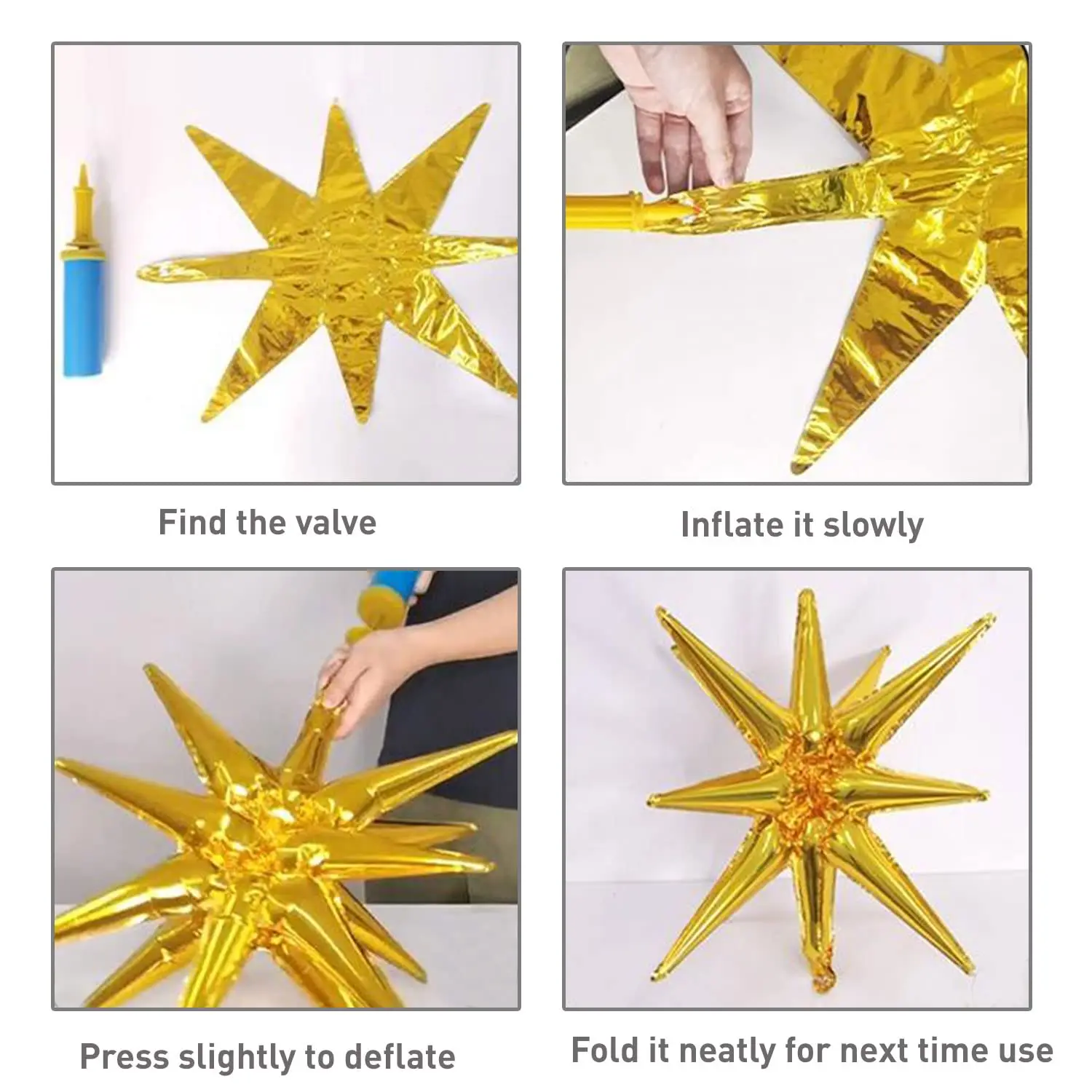 Find the valve

Inflate it slowly

Press slightly to deflate

Fold it neatly for next time use