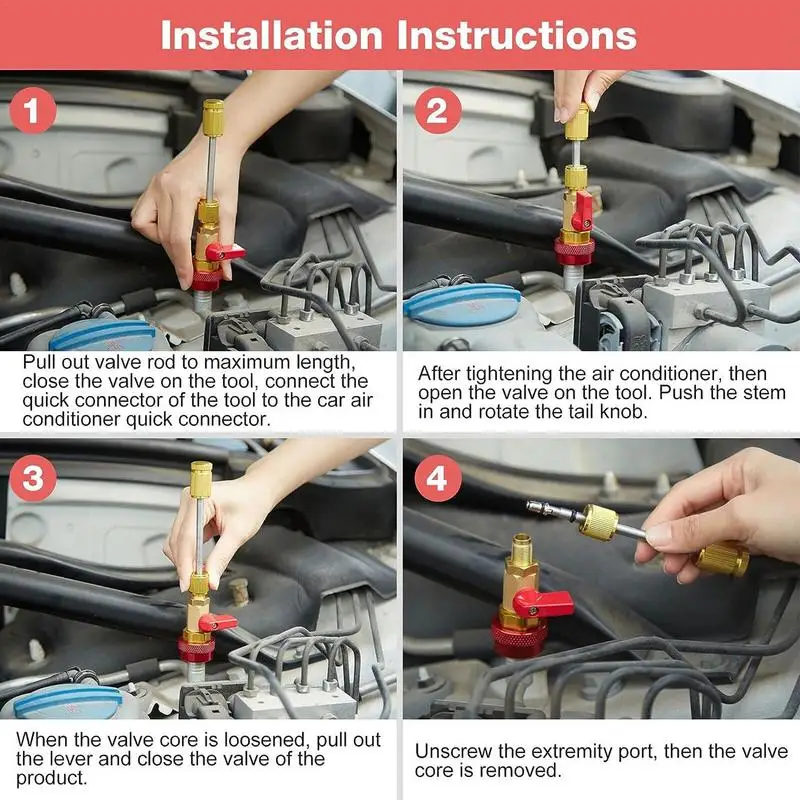 Installation Instructions

1

Pull out valve rod to maximum length, close the valve on the tool, connect the quick connector of the tool to the car air conditioner quick connector.

2

After tightening the air conditioner, then open the valve on the tool. Push the stem in and rotate the tail knob.

3

When the valve core is loosened, pull out the lever and close the valve of the product.

4

Unscrew the extremity port, then the valve core is removed.