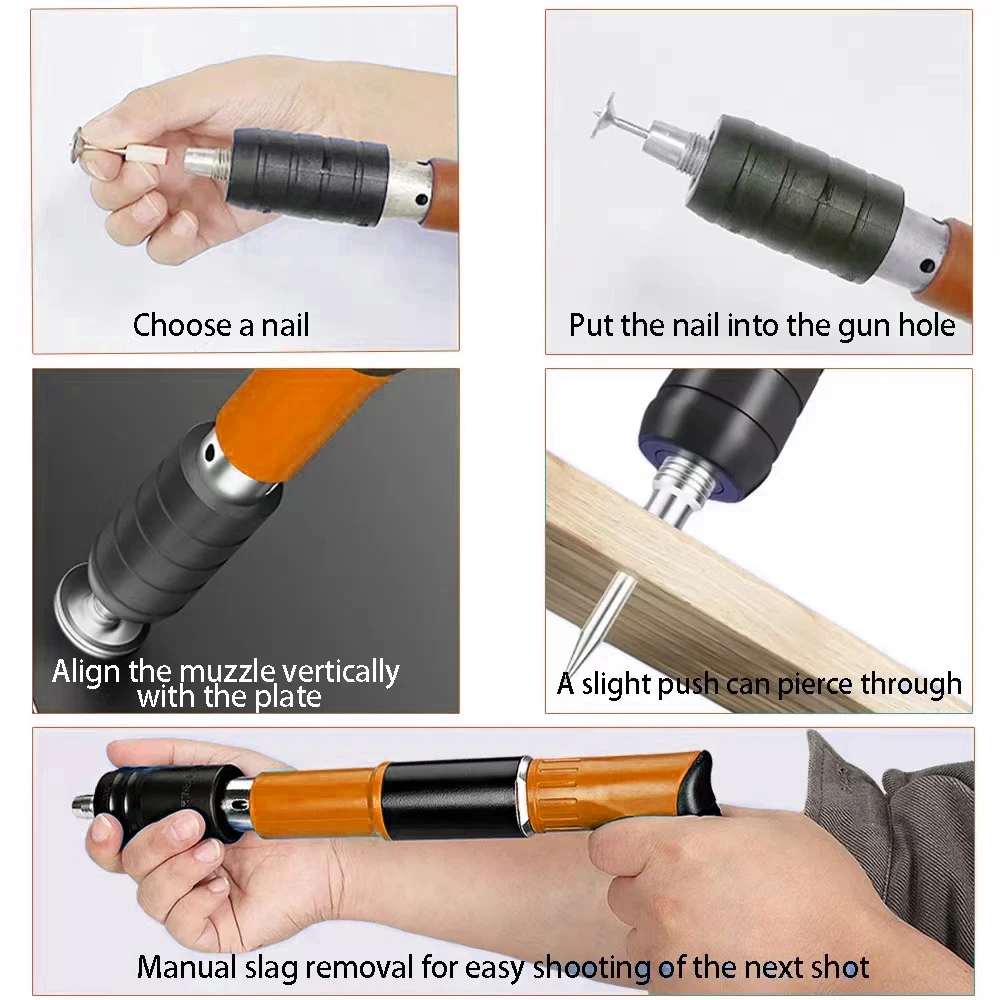 Choose a nail

Put the nail into the gun hole

Align the muzzle vertically with the plate

A slight push can pierce through

Manual slag removal for easy shooting of the next shot