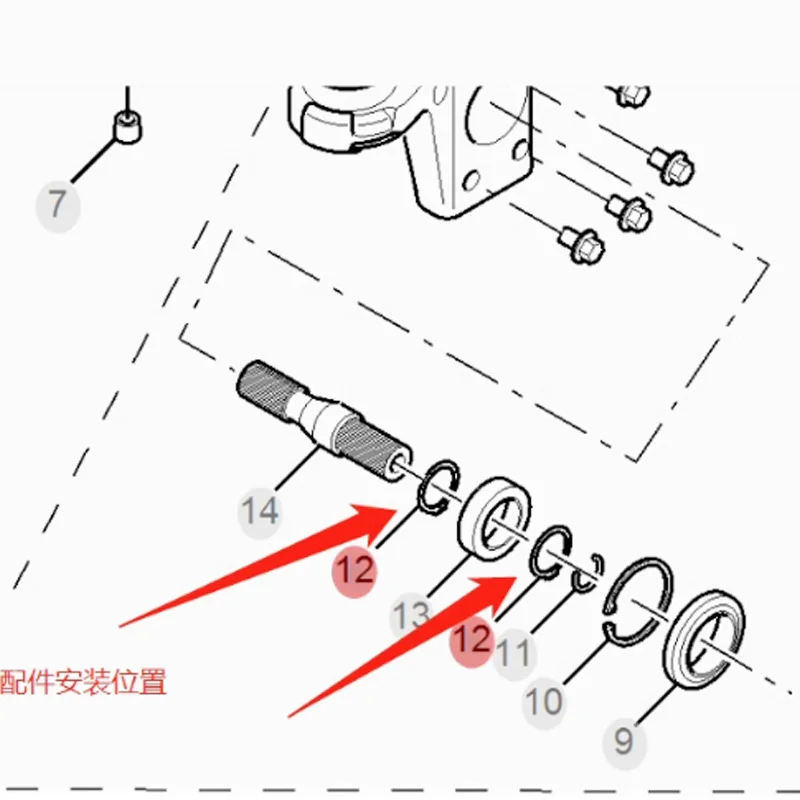 7

14

12

13

12

11

10

9

配件安装位置