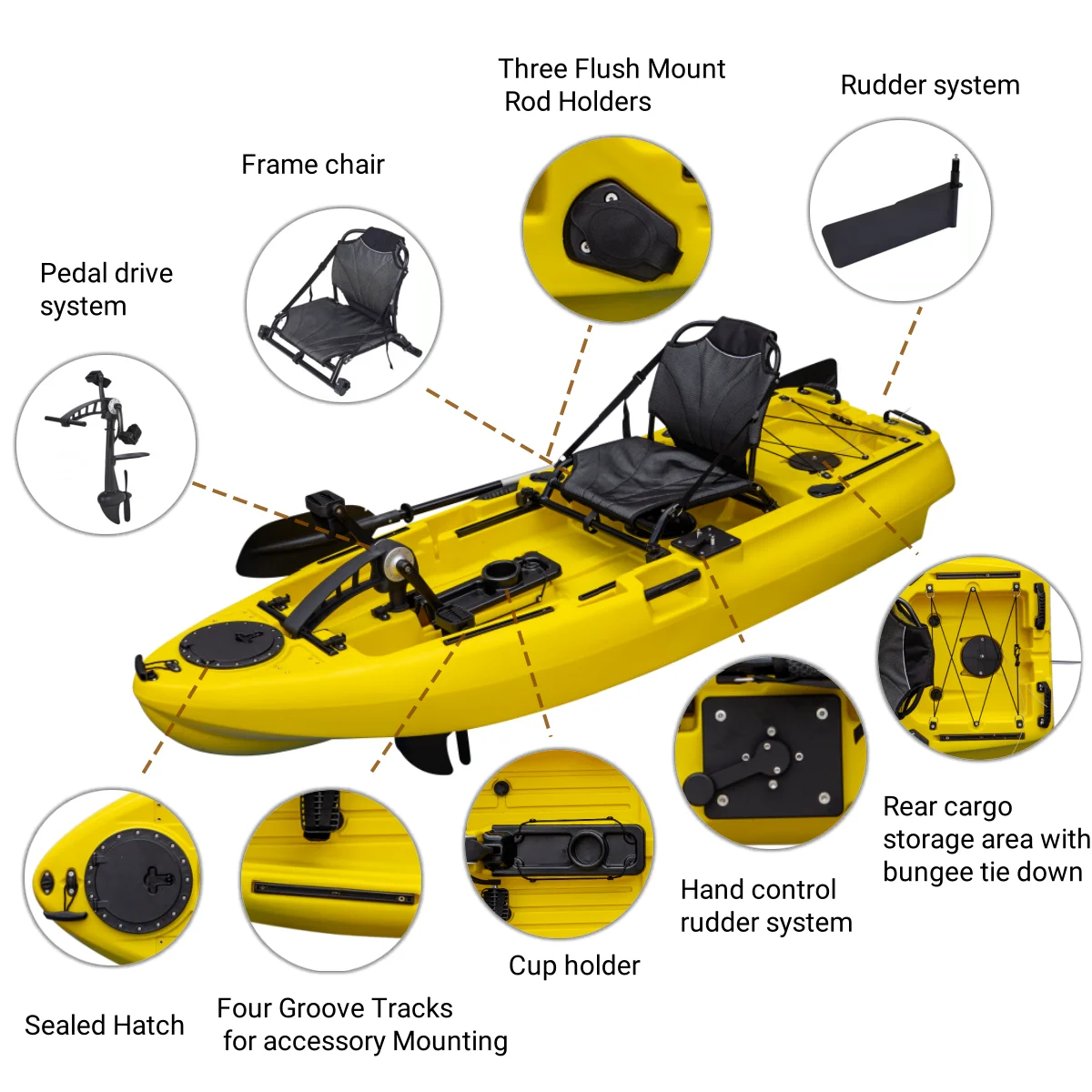 Three Flush Mount
Rod Holders

Rudder system

Frame chair

Pedal drive
system

Rear cargo
storage area with
bungee tie down

Hand control
rudder system

Cup holder

Sealed Hatch

Four Groove Tracks
for accessory Mounting