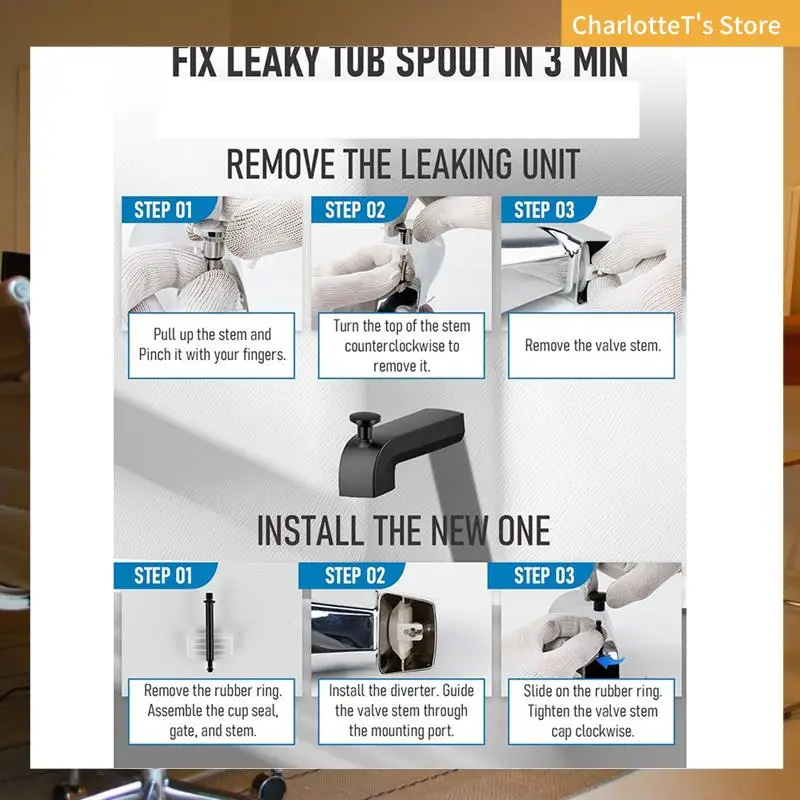 CharlotteT's Store

FIX LEAKY TUB SPOUT IN 3 MIN

REMOVE THE LEAKING UNIT

STEP 01
Pull up the stem and Pinch it with your fingers.

STEP 02
Turn the top of the stem counterclockwise to remove it.

STEP 03
Remove the valve stem.

INSTALL THE NEW ONE

STEP 01
Remove the rubber ring. Assemble the cup seal, gate, and stem.

STEP 02
Install the diverter. Guide the valve stem through the mounting port.

STEP 03
Slide on the rubber ring. Tighten the valve stem cap clockwise.