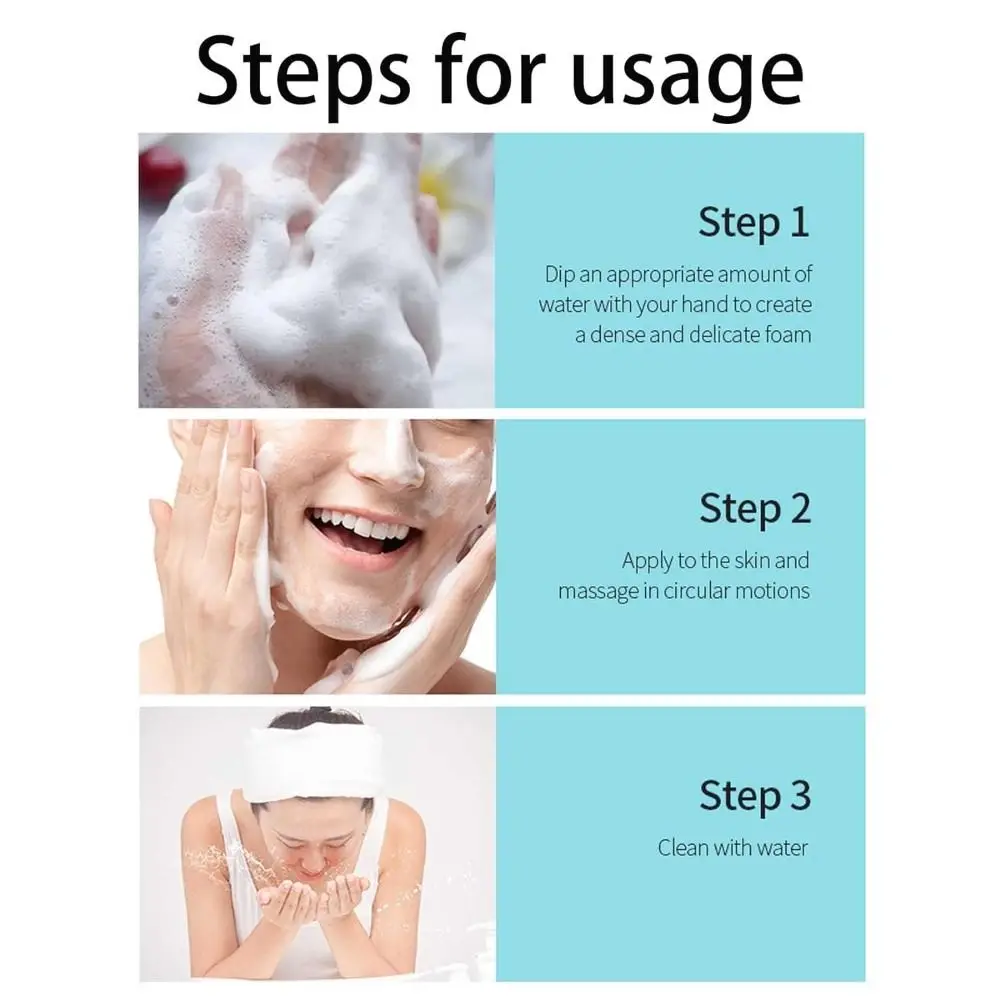 Steps for usage

Step 1

Dip an appropriate amount of water with your hand to create a dense and delicate foam

Step 2

Apply to the skin and massage in circular motions

Step 3

Clean with water