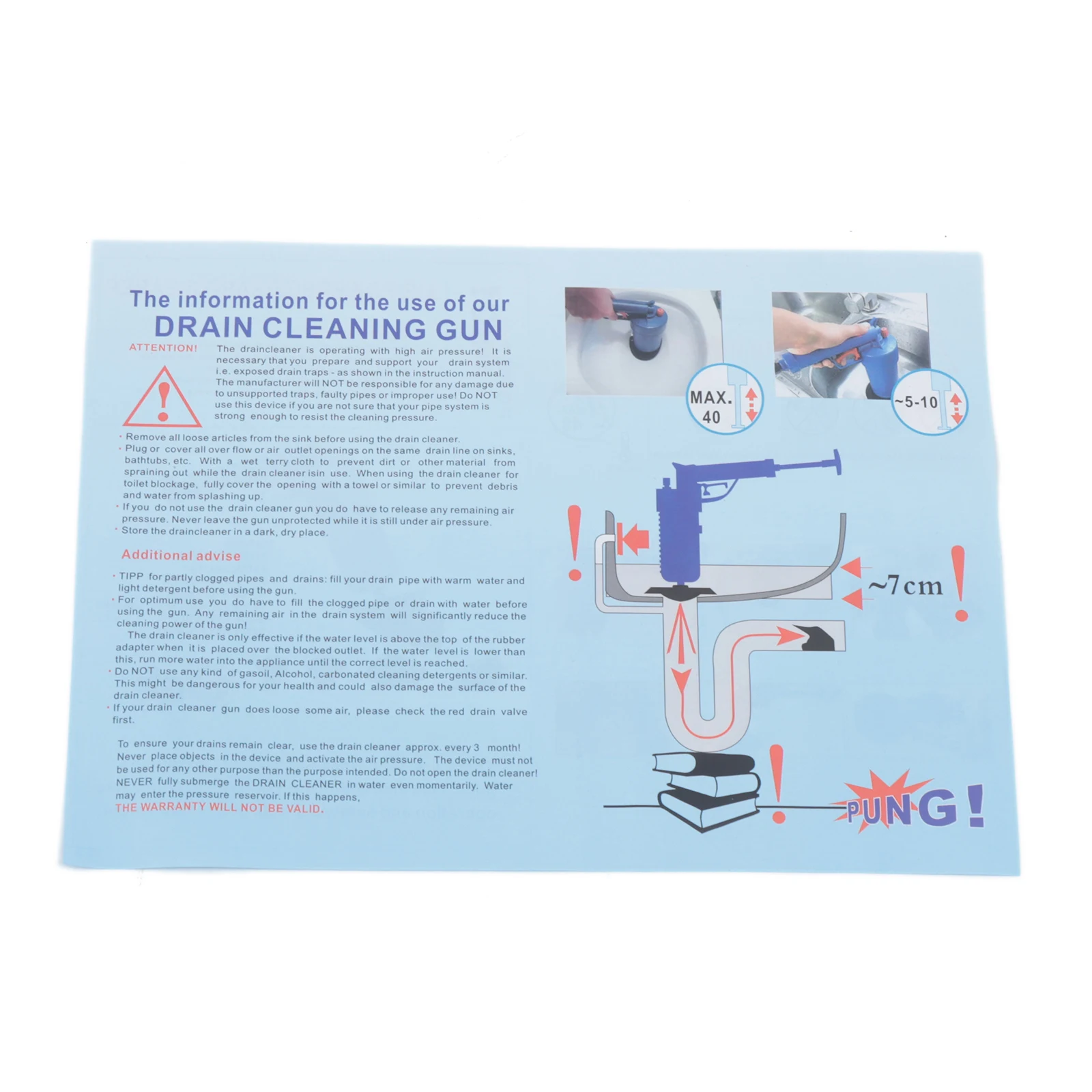 The information for the use of our
DRAIN CLEANING GUN

ATTENTION!

The draincleaner is operating with high air pressure! It is necessary that you prepare and support your drain system i.e. exposed drain traps - as shown in the instruction manual. The manufacturer will NOT be responsible for any damage due to unsupported traps, faulty pipes or improper use! Do NOT use this device if you are not sure that your pipe system is strong enough to resist the cleaning pressure.

· Remove all loose articles from the sink before using the drain cleaner.
· Plug or cover all over flow or air outlet openings on the same drain line on sinks, bathtubs, etc. With a wet terry cloth to prevent dirt or other material from spraining out while the drain cleaner isin use. When using the drain cleaner for toilet blockage, fully cover the opening with a towel or similar to prevent debris and water from splashing up.
· If you do not use the drain cleaner gun you do have to release any remaining air pressure. Never leave the gun unprotected while it is still under air pressure.
· Store the draincleaner in a dark, dry place.

Additional advise

· TIPP for partly clogged pipes and drains: fill your drain pipe with warm water and light detergent before using the gun.
· For optimum use you do have to fill the clogged pipe or drain with water before using the gun. Any remaining air in the drain system will significantly reduce the cleaning power of the gun!
The drain cleaner is only effective if the water level is above the top of the rubber adapter when it is placed over the blocked outlet. If the water level is lower than this, run more water into the appliance until the correct level is reached.
· Do NOT use any kind of gasoil, Alcohol, carbonated cleaning detergents or similar. This might be dangerous for your health and could also damage the surface of the drain cleaner.
· If your drain cleaner gun does loose some air, please check the red drain valve first.

To ensure your drains remain clear, use the drain cleaner approx. every 3 month! Never place objects in the device and activate the air pressure. The device must not be used for any other purpose than the purpose intended. Do not open the drain cleaner! NEVER fully submerge the DRAIN CLEANER in water even momentarily. Water may enter the pressure reservoir. If this happens,
THE WARRANTY WILL NOT BE VALID.

MAX. 40

~5-10

~7cm

PUNG!