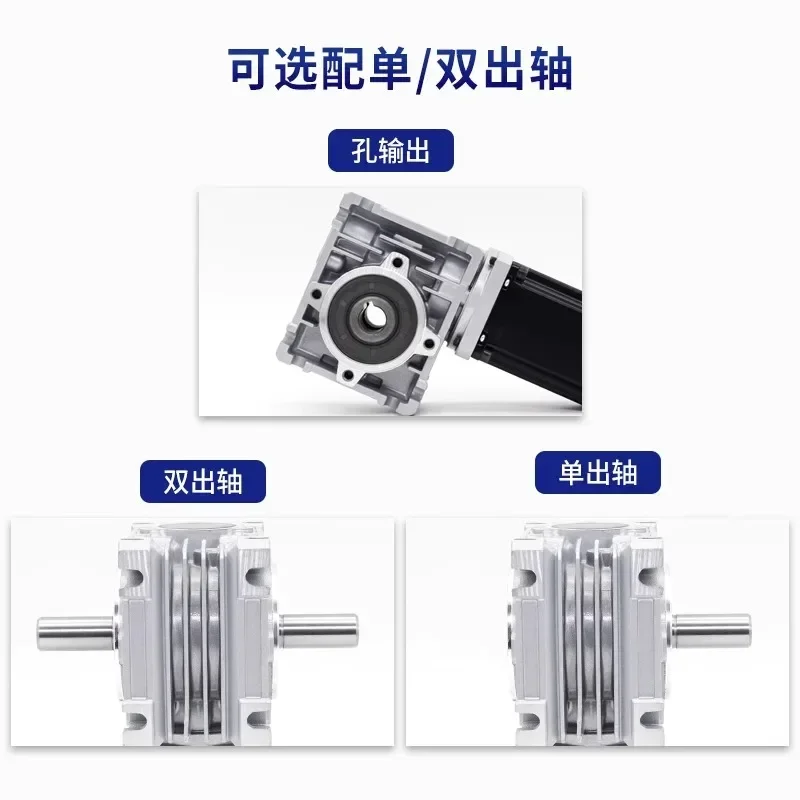 可选配单/双出轴

孔输出

双出轴

单出轴