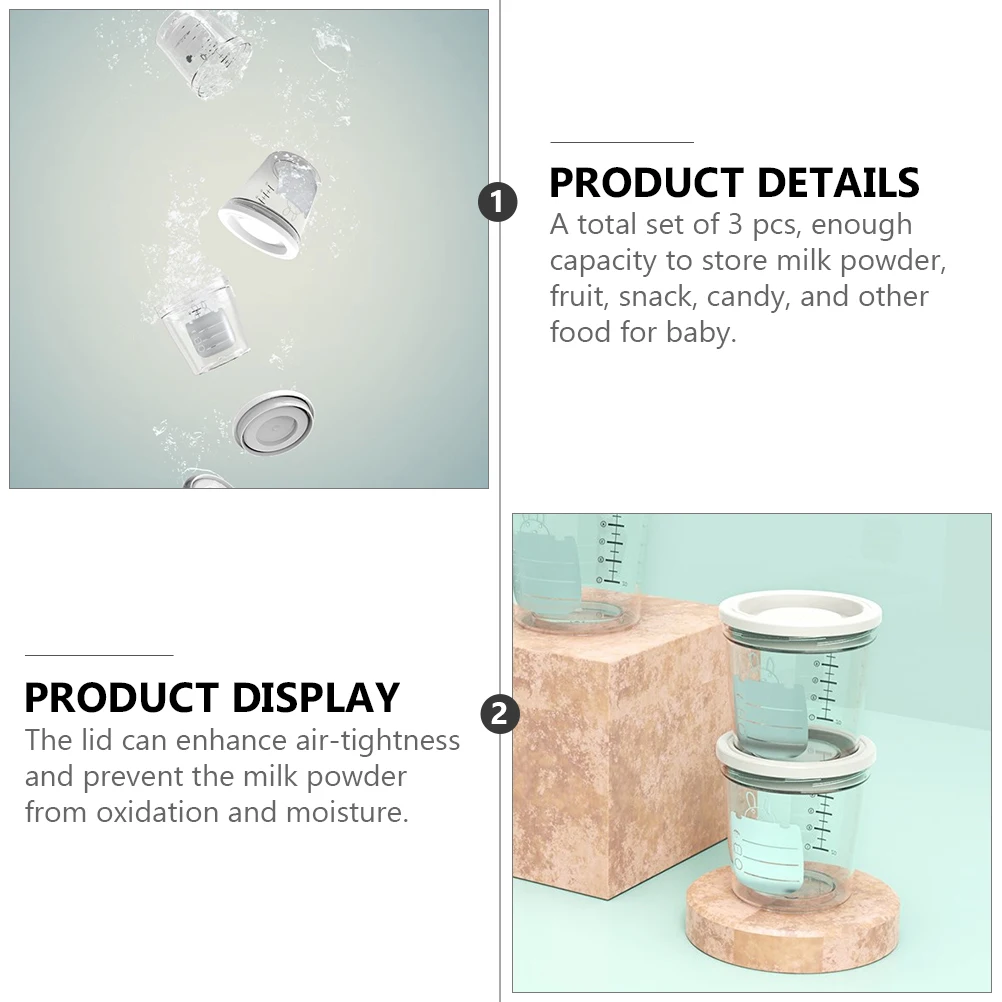 1

PRODUCT DETAILS

A total set of 3 pcs, enough capacity to store milk powder, fruit, snack, candy, and other food for baby.

PRODUCT DISPLAY

The lid can enhance air-tightness and prevent the milk powder from oxidation and moisture.

2