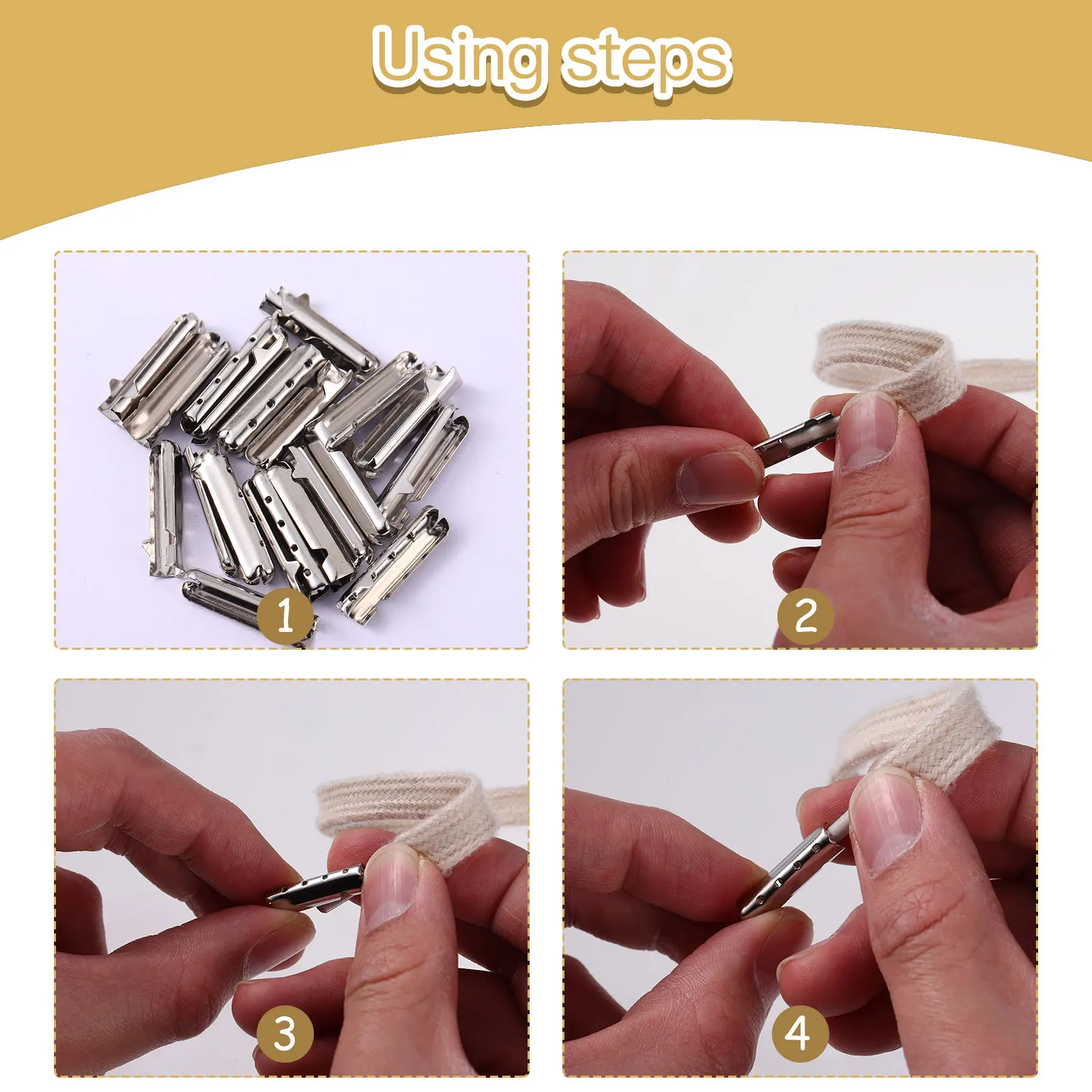 Using steps

1

2

3

4