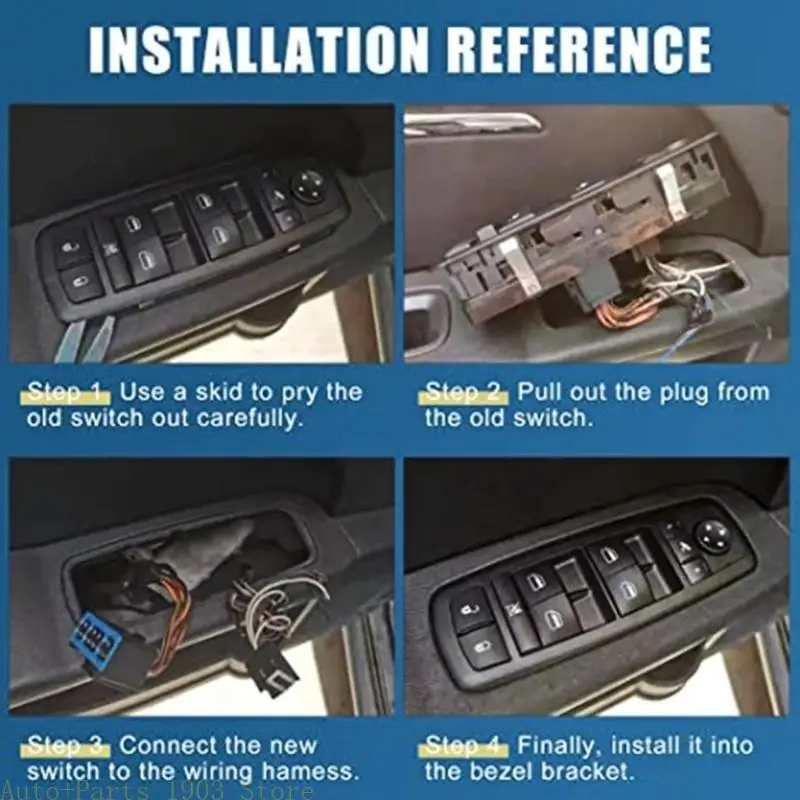 INSTALLATION REFERENCE

Step 1 Use a skid to pry the old switch out carefully.

Step 2 Pull out the plug from the old switch.

Step 3 Connect the new switch to the wiring hamess.

Step 4 Finally, install it into the bezel bracket.

Auto+Parts 1903 Store