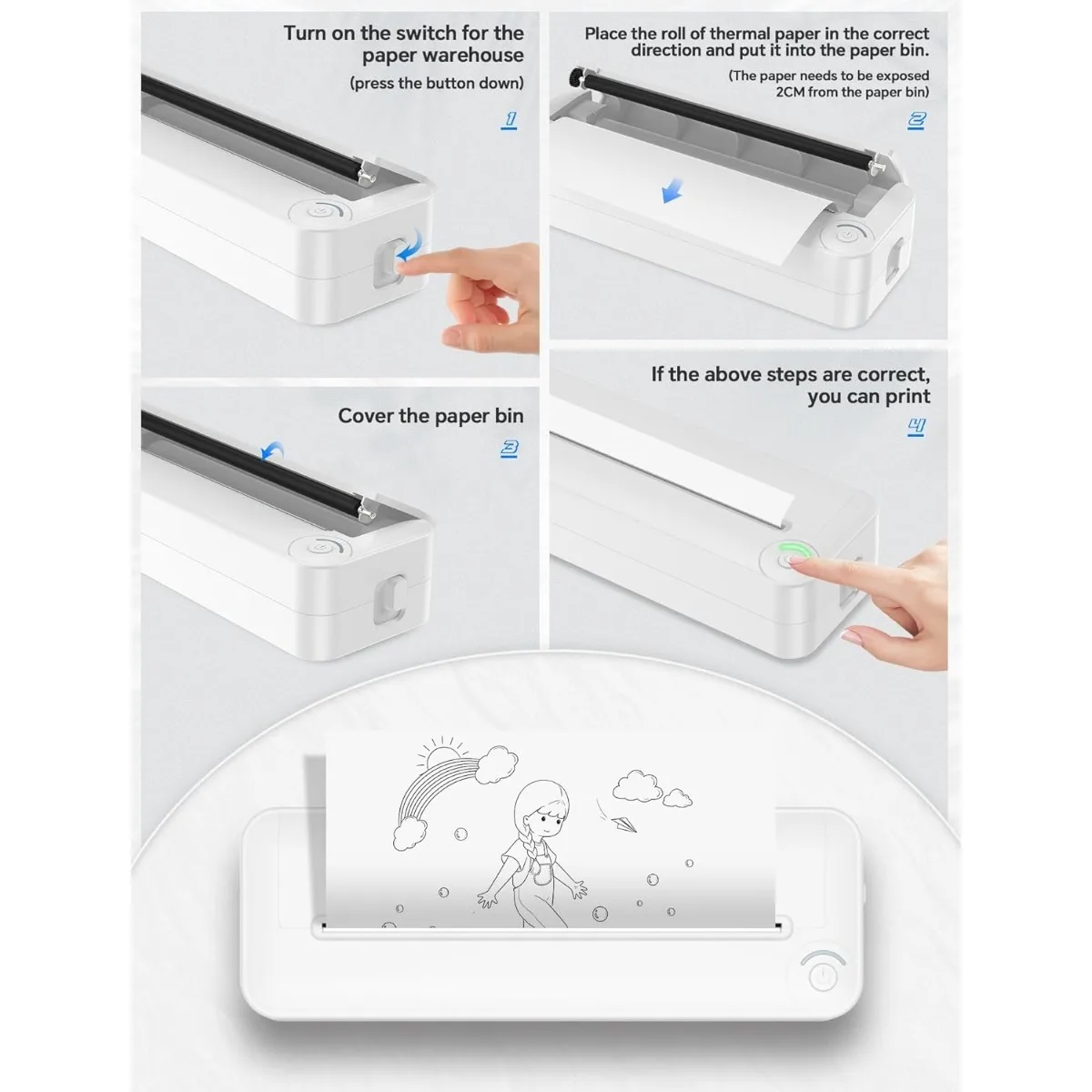 Turn on the switch for the paper warehouse
(press the button down)
1

Place the roll of thermal paper in the correct direction and put it into the paper bin.
(The paper needs to be exposed 2CM from the paper bin)
2

Cover the paper bin
3

If the above steps are correct, you can print
4