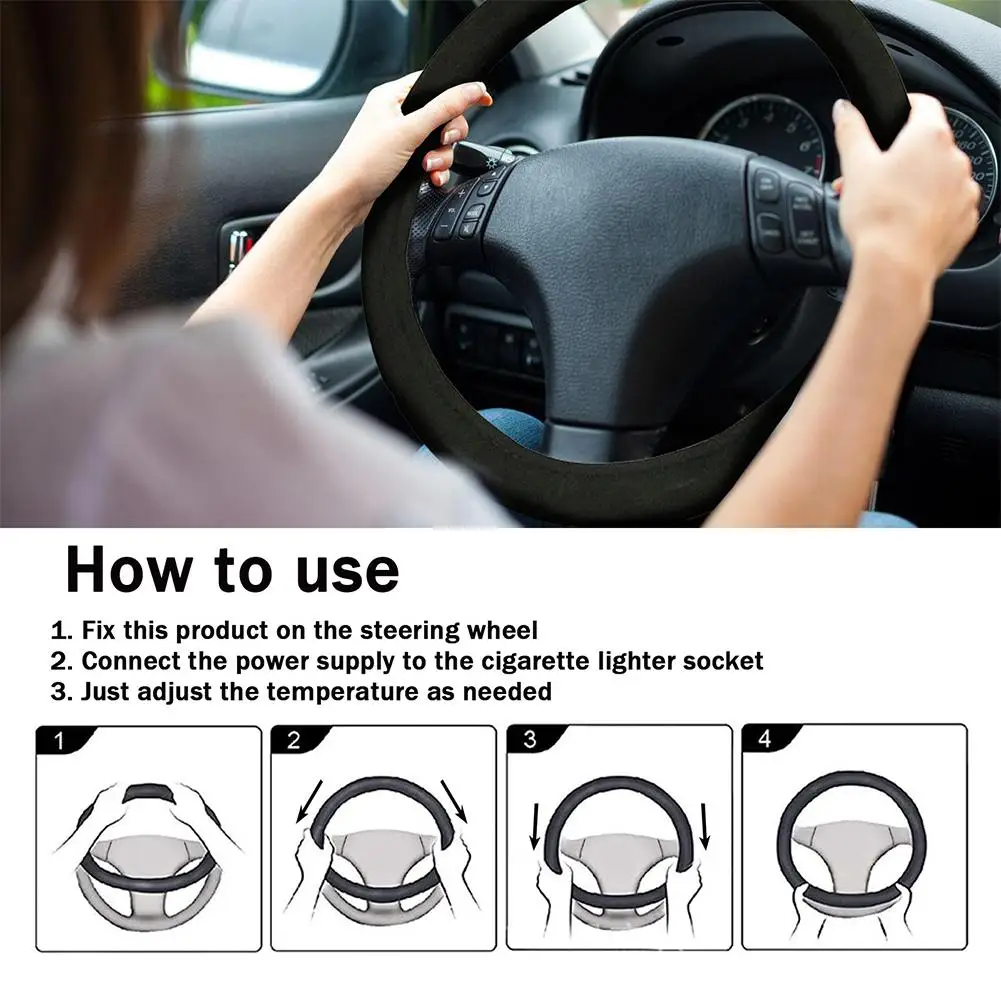 How to use

1. Fix this product on the steering wheel
2. Connect the power supply to the cigarette lighter socket
3. Just adjust the temperature as needed

1

2

3

4